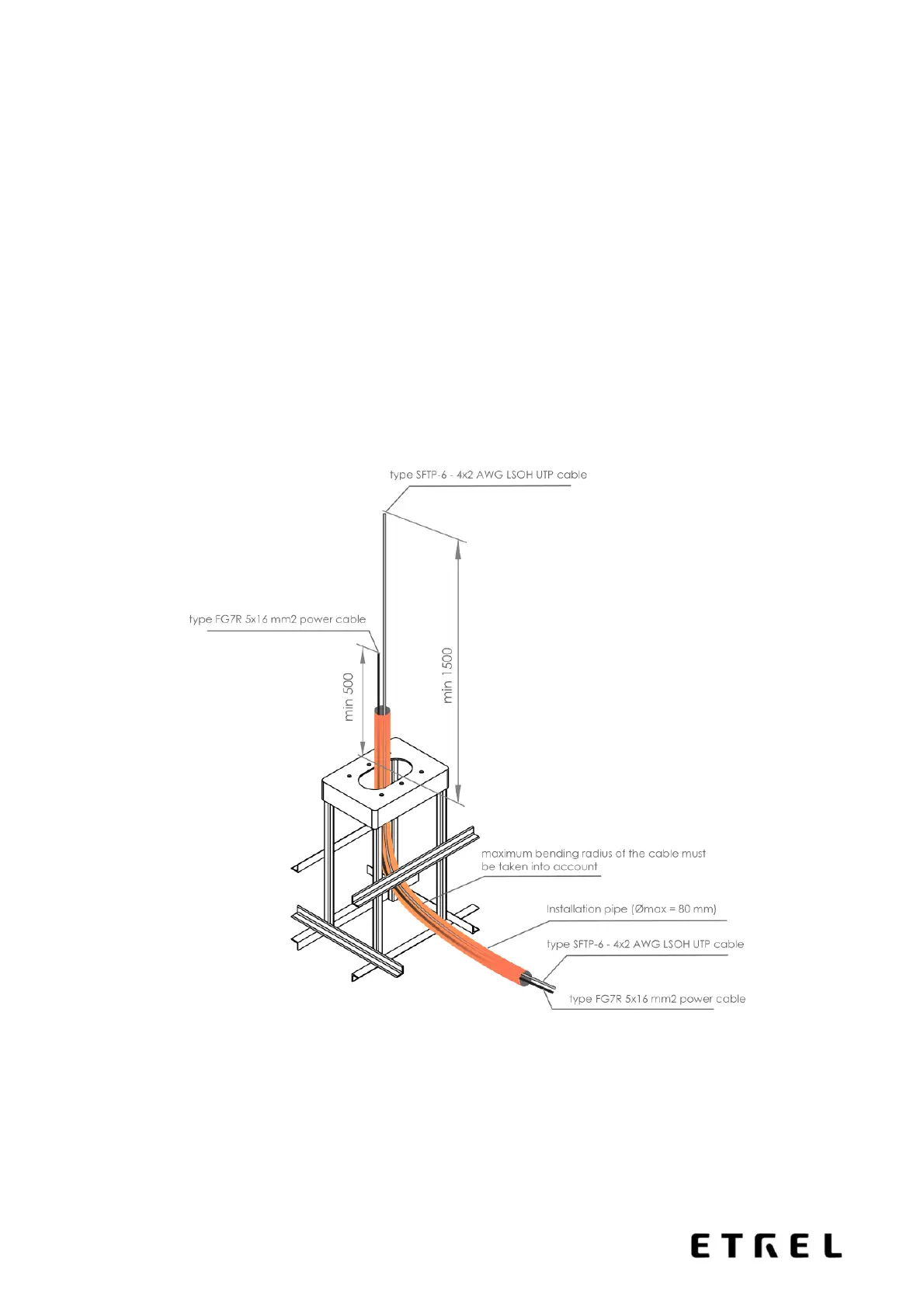 type SFTP-6 - 4x2 AWG LSOH UTP cable

type FG7R 5x16 mm2 power cable

min 500

min 1500

maximum bending radius of the cable must be taken into account

Installation pipe (Ømax = 80 mm)

type SFTP-6 - 4x2 AWG LSOH UTP cable

type FG7R 5x16 mm2 power cable

ETREL