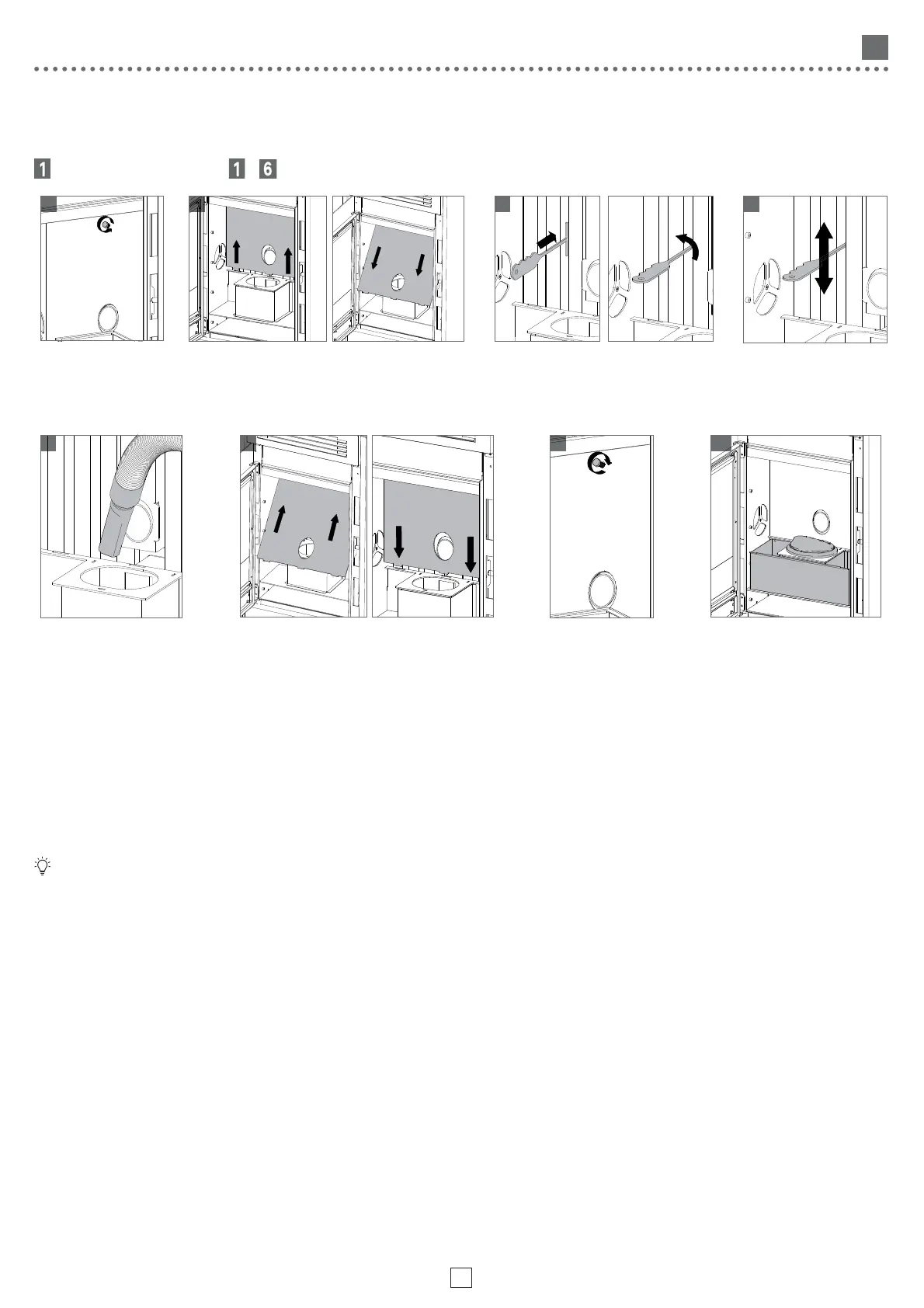 1

1

6