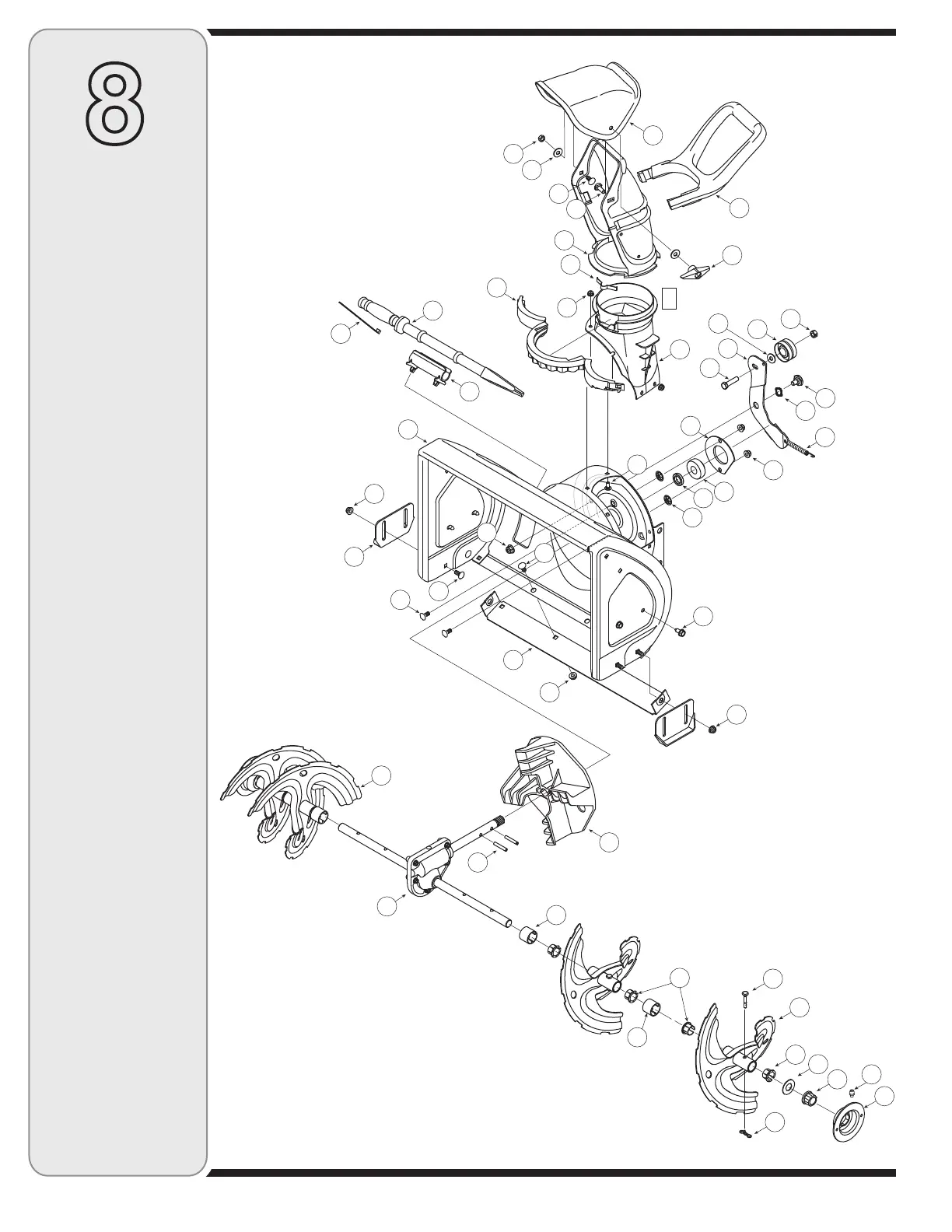 8