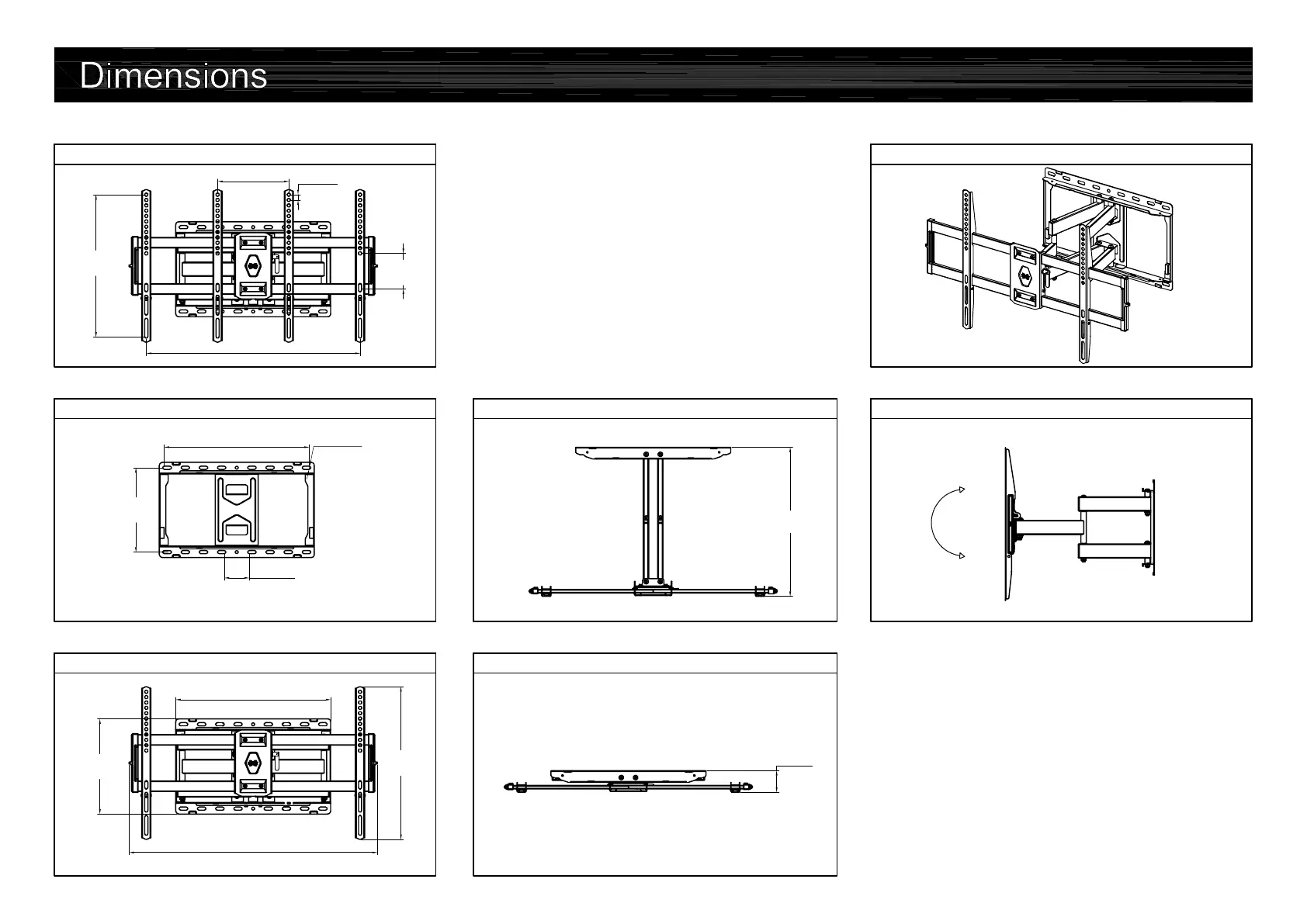 Dimensions