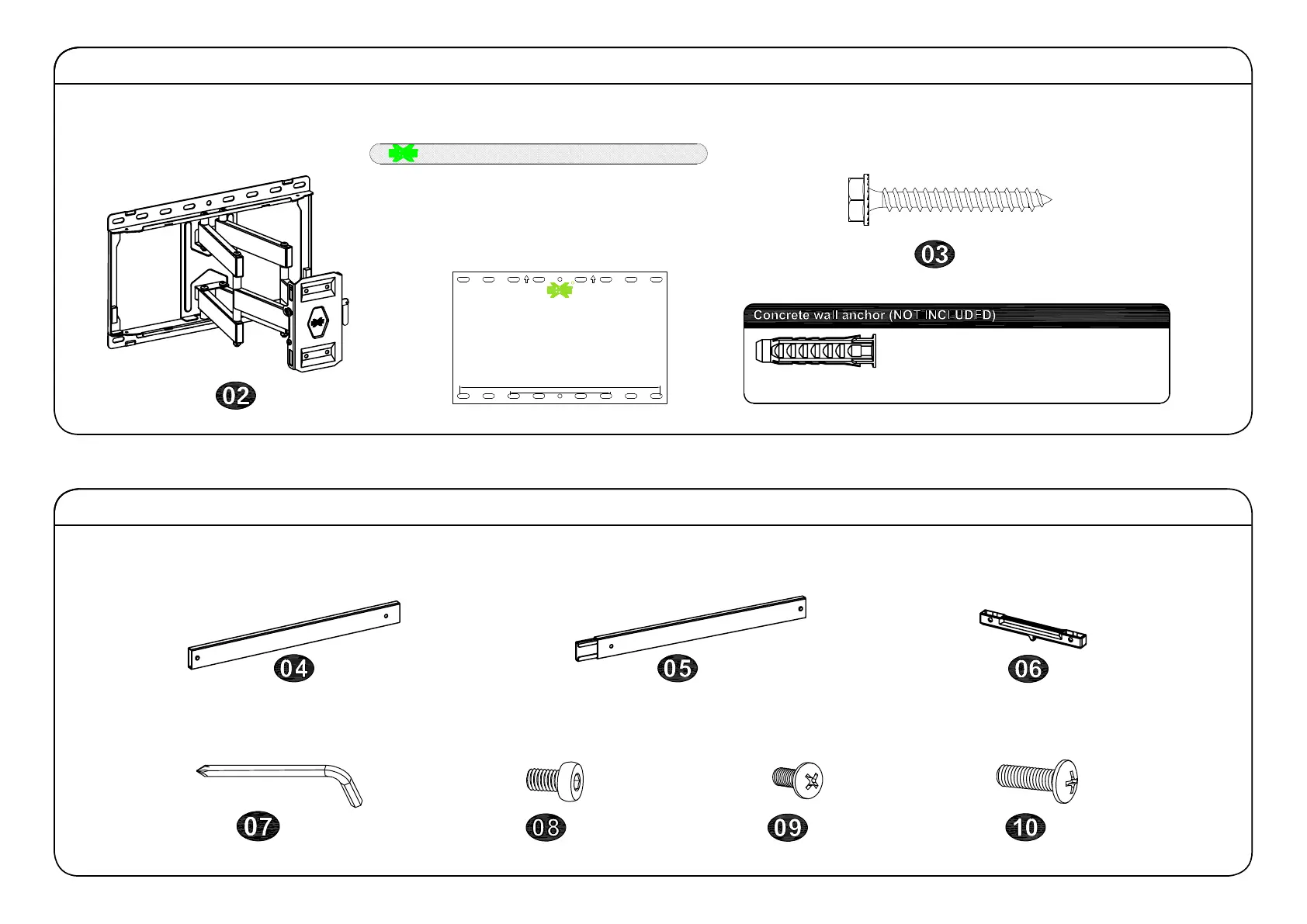 02

03

Concrete wall anchor (NOT INCLUDED)

04

05

06

07

08

09

10