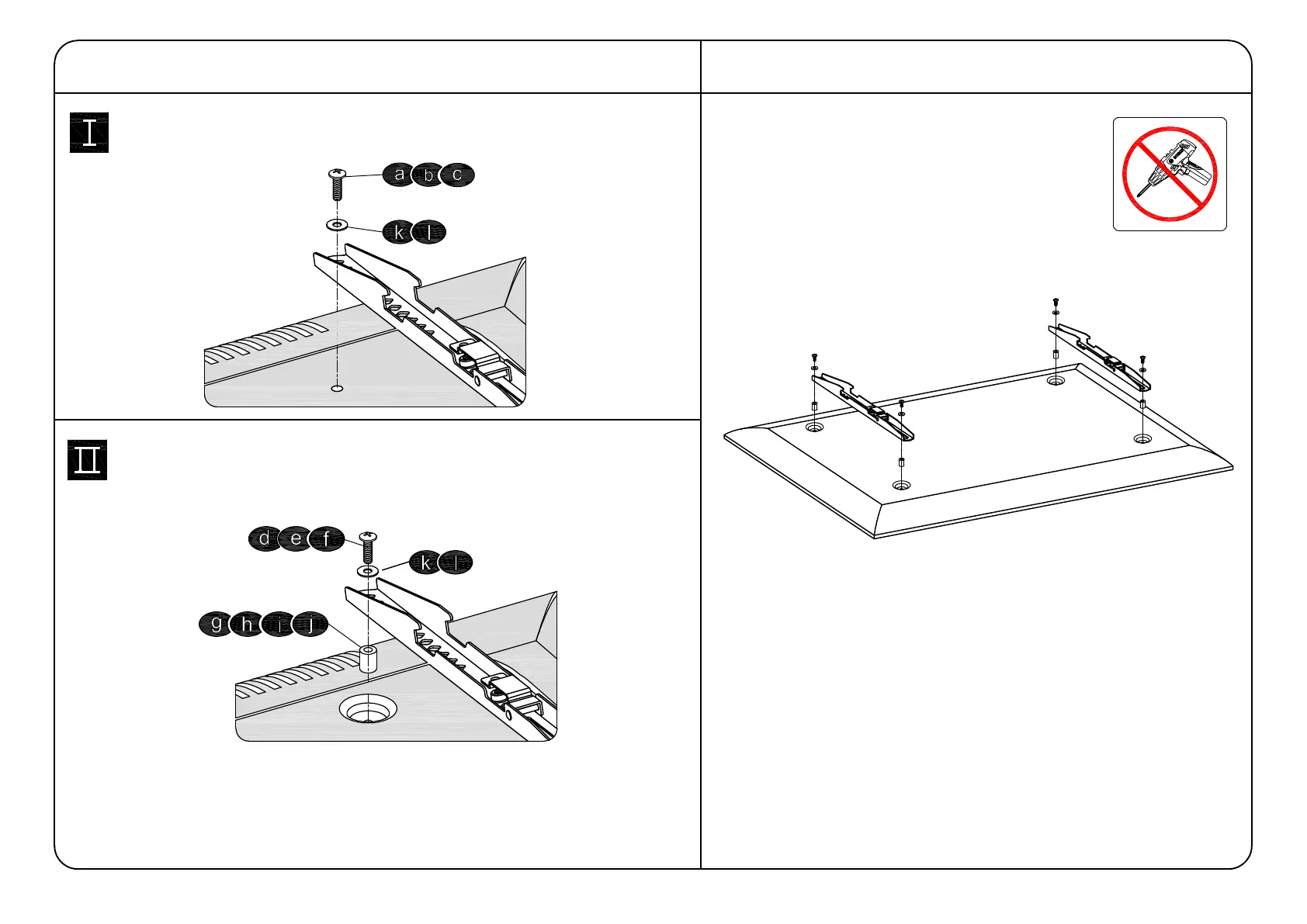 I

a b c

k l

II

d e f

k l

g h i j