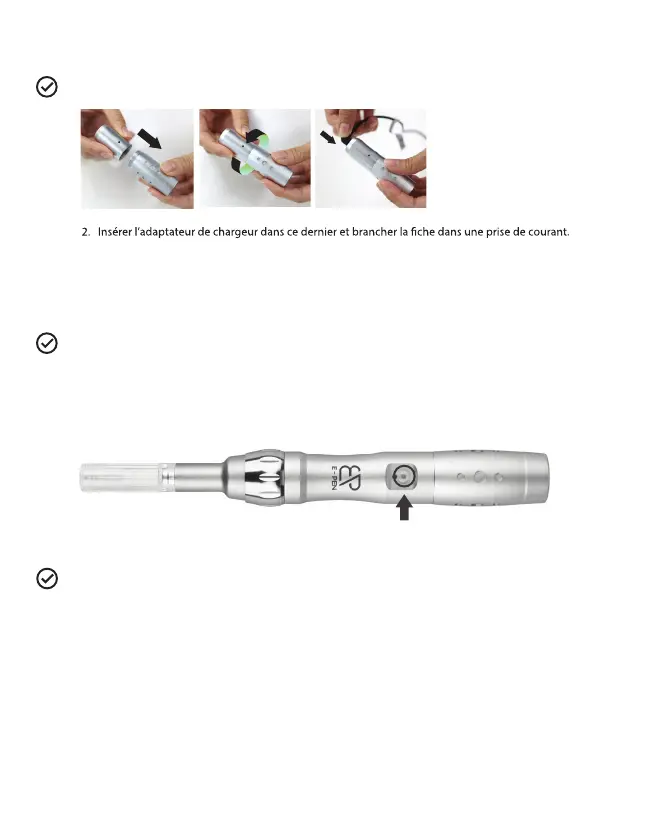 2. Insérer l'adaptateur de chargeur dans ce dernier et brancher la fiche dans une prise de courant.

E-PEN