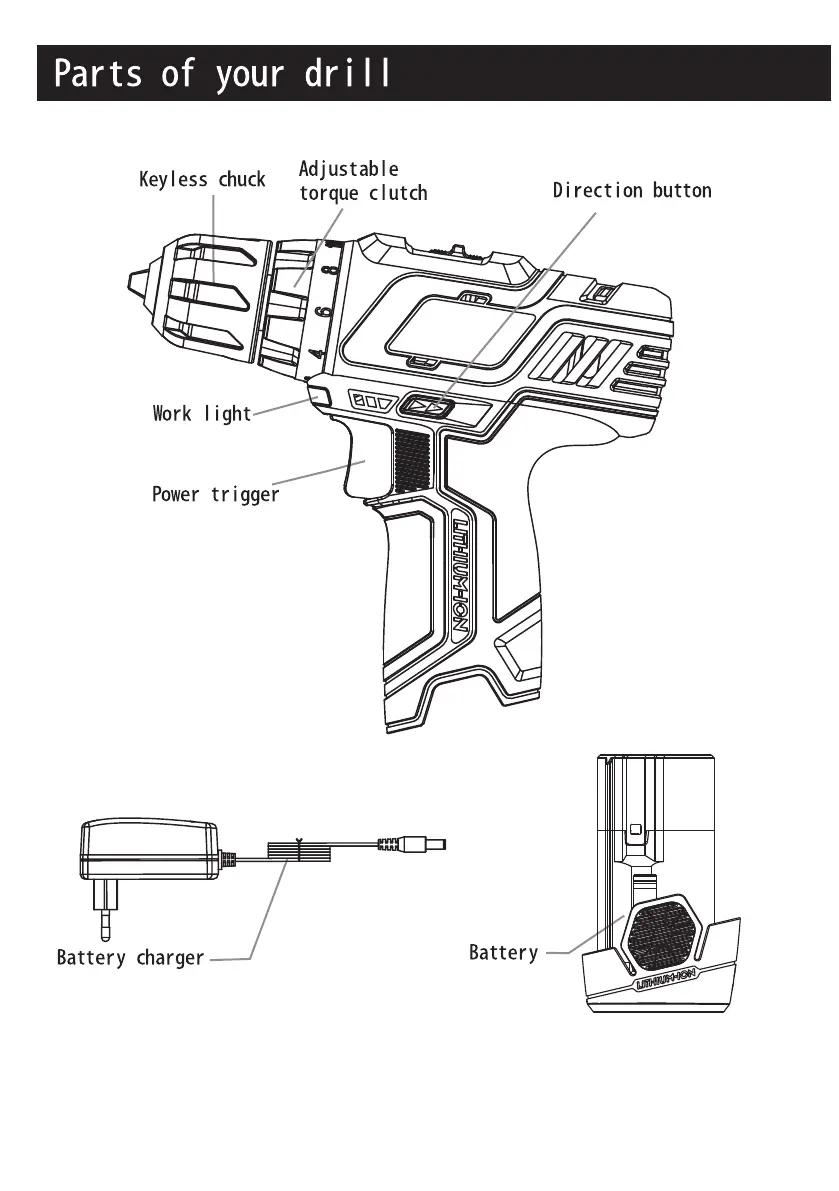 Parts of your drill

Keyless chuck

Adjustable torque clutch

Direction button

8

6

4

Work light

Power trigger

LITHIUM-ION

Battery charger

Battery

LITHIUM-ION