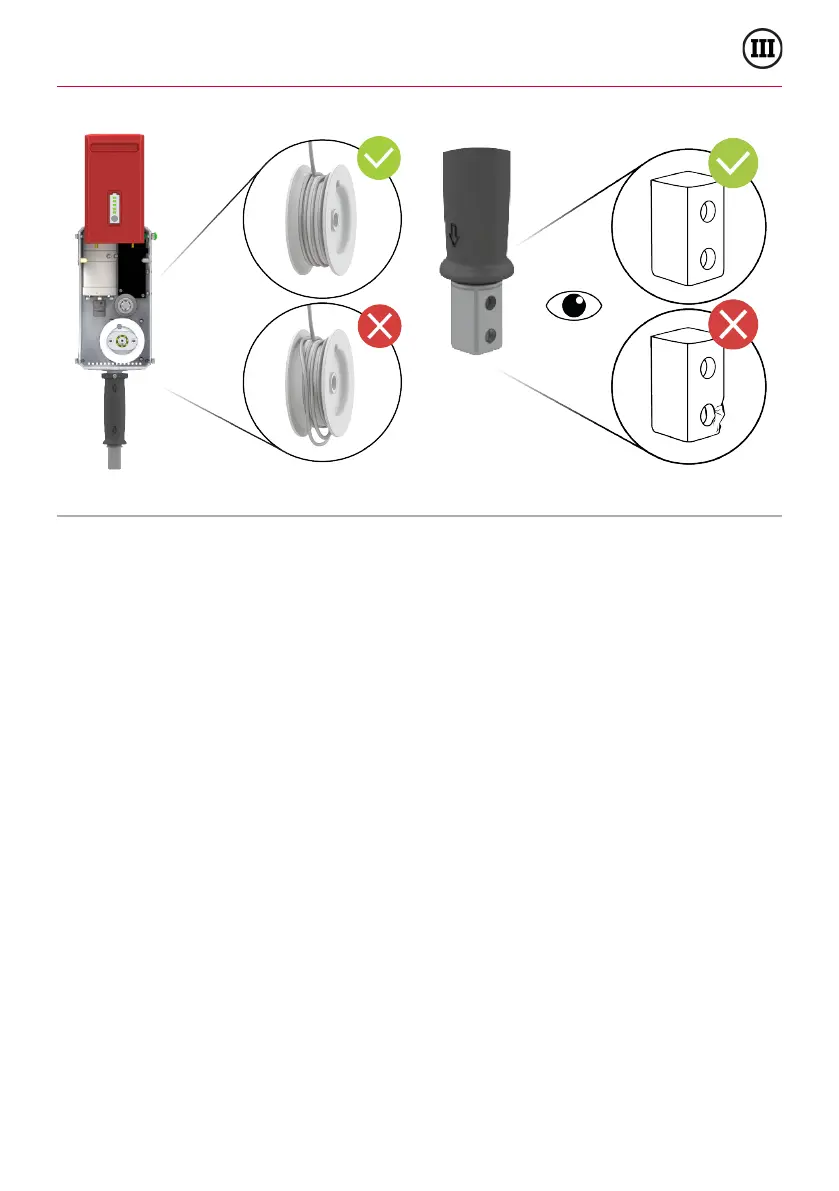 III