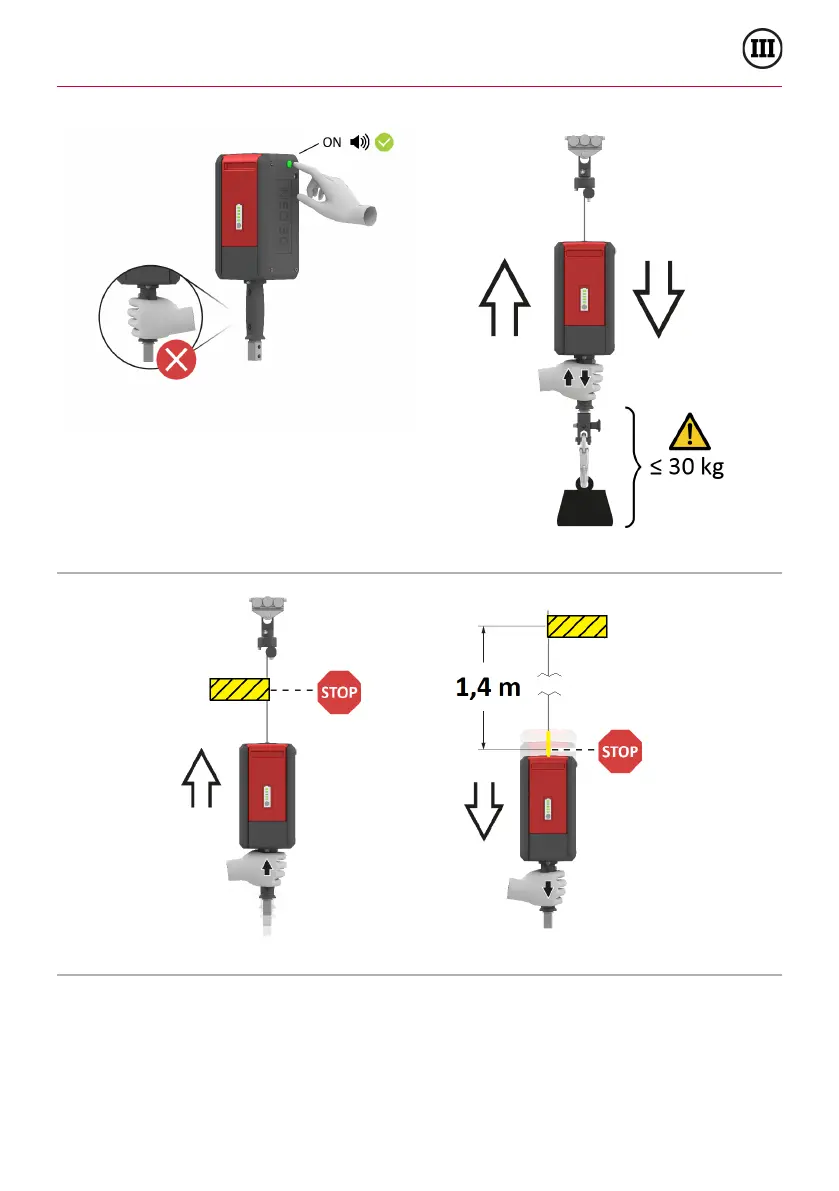 III

ON

≤ 30 kg

STOP

1,4 m

STOP