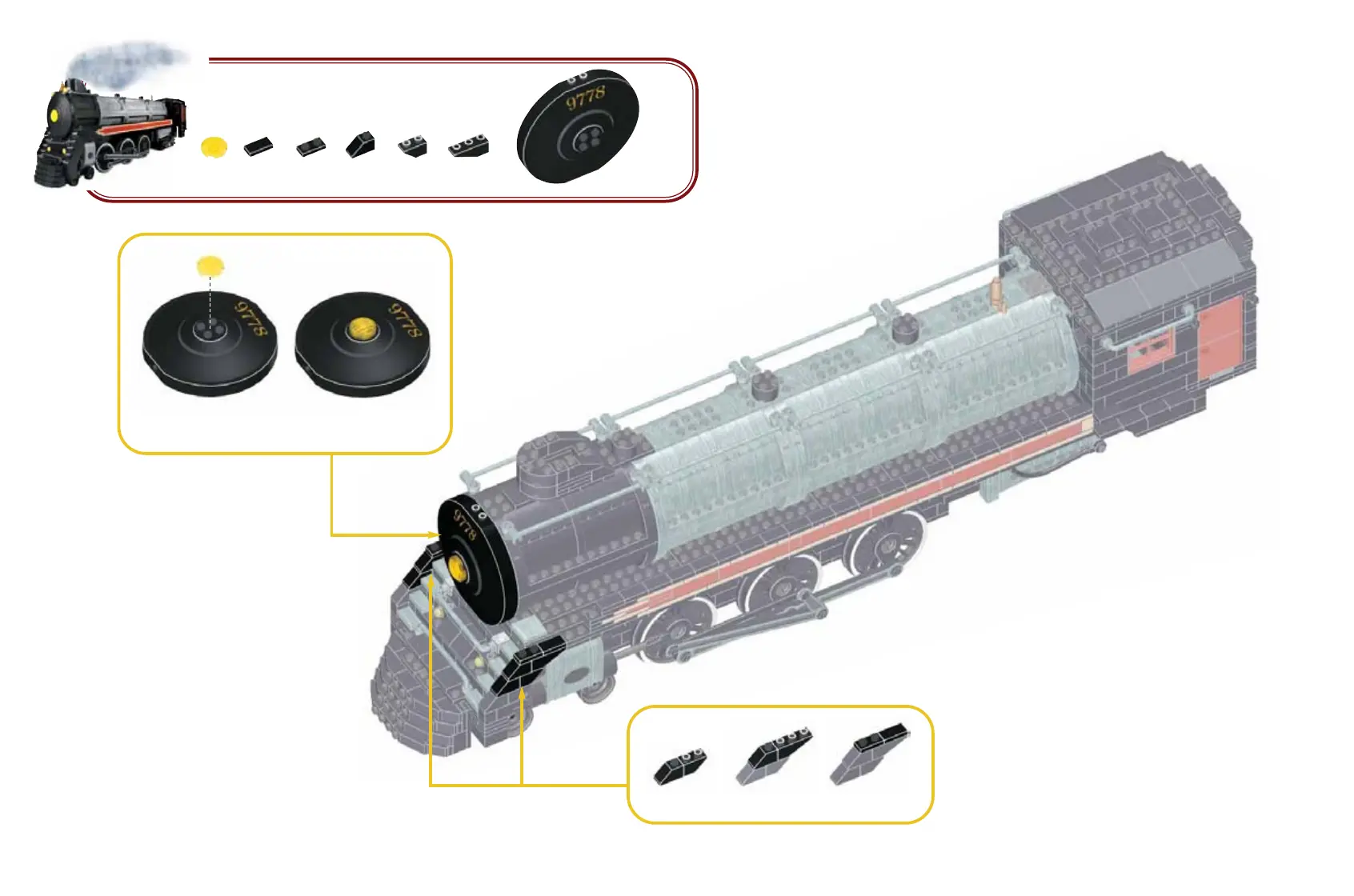 9778

9778

9778

9778