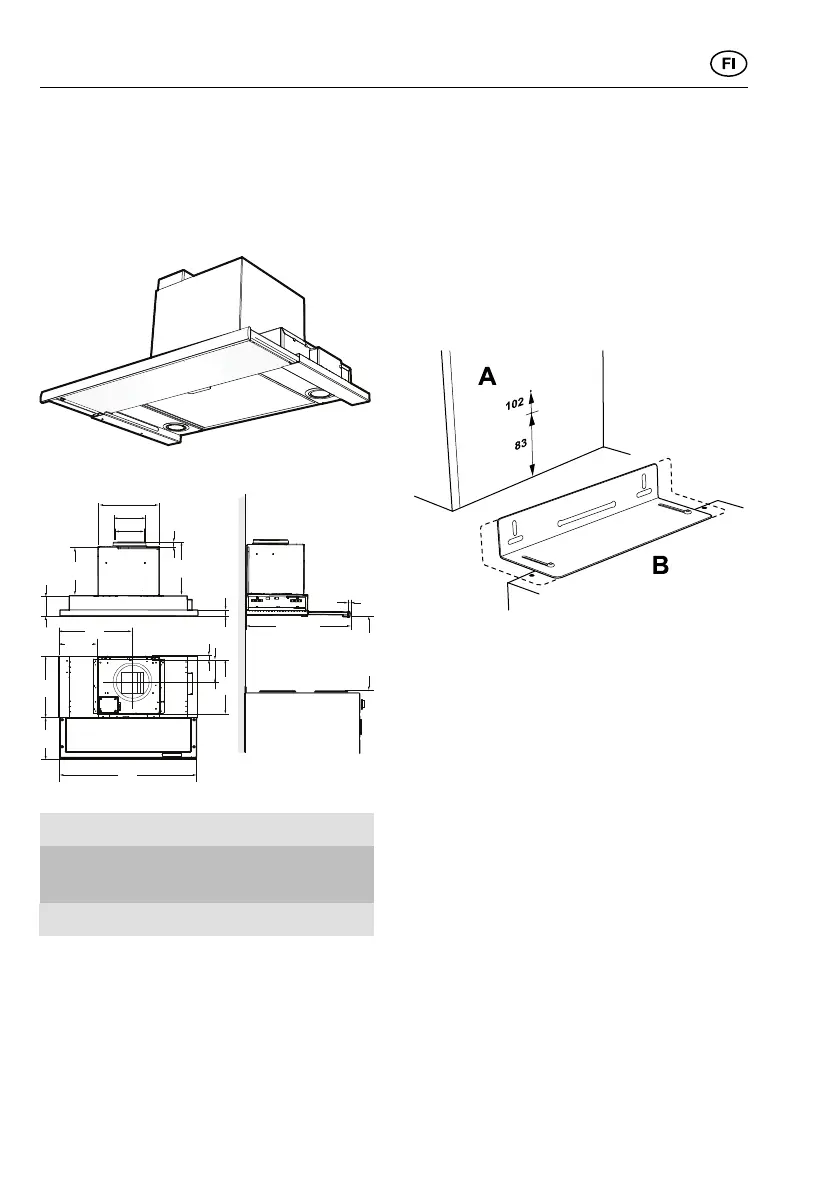 FI

A

102

83

B