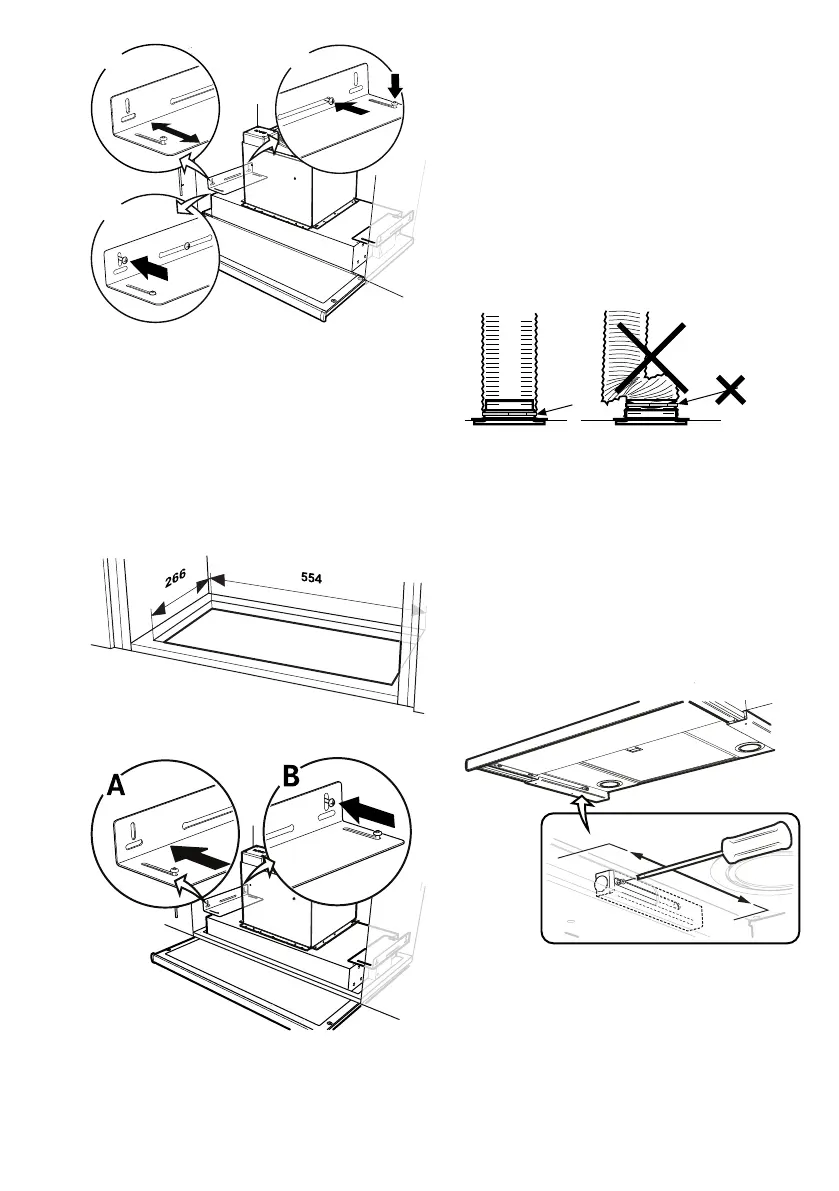 266

554

A

B