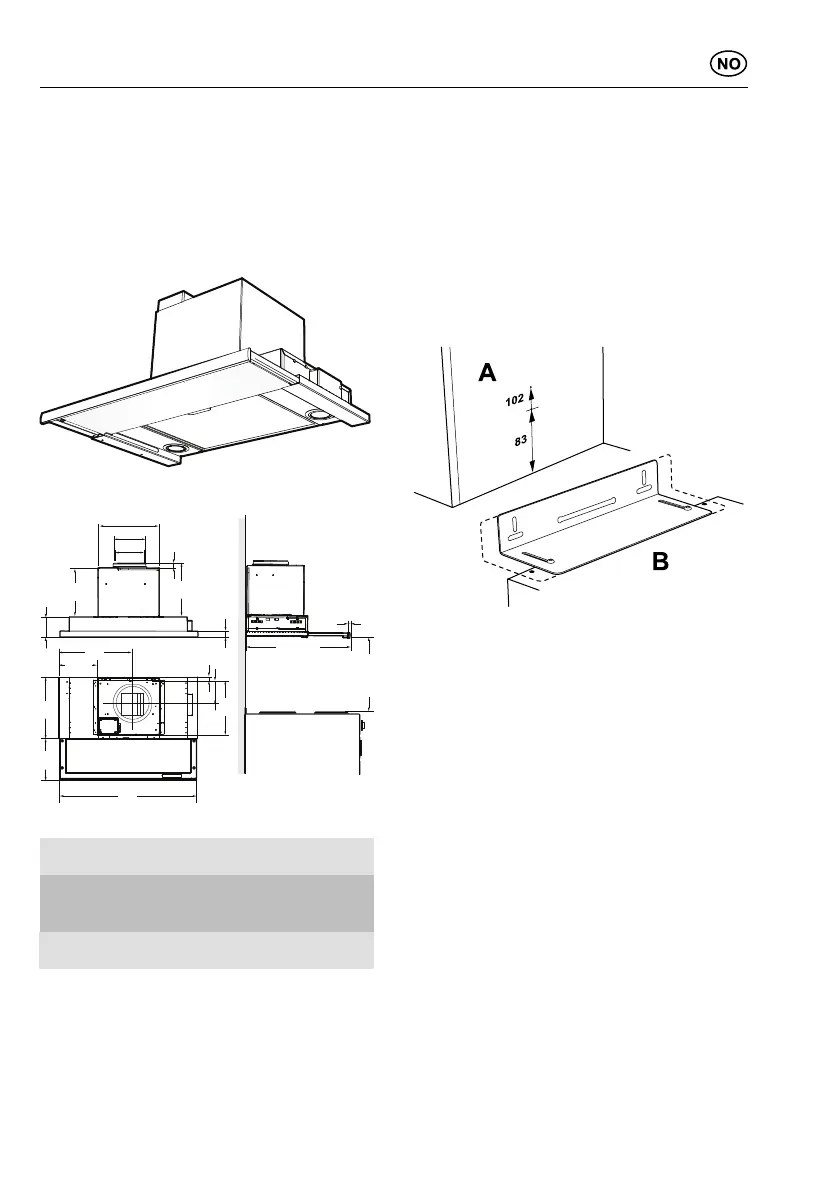 NO

A

102

83

B