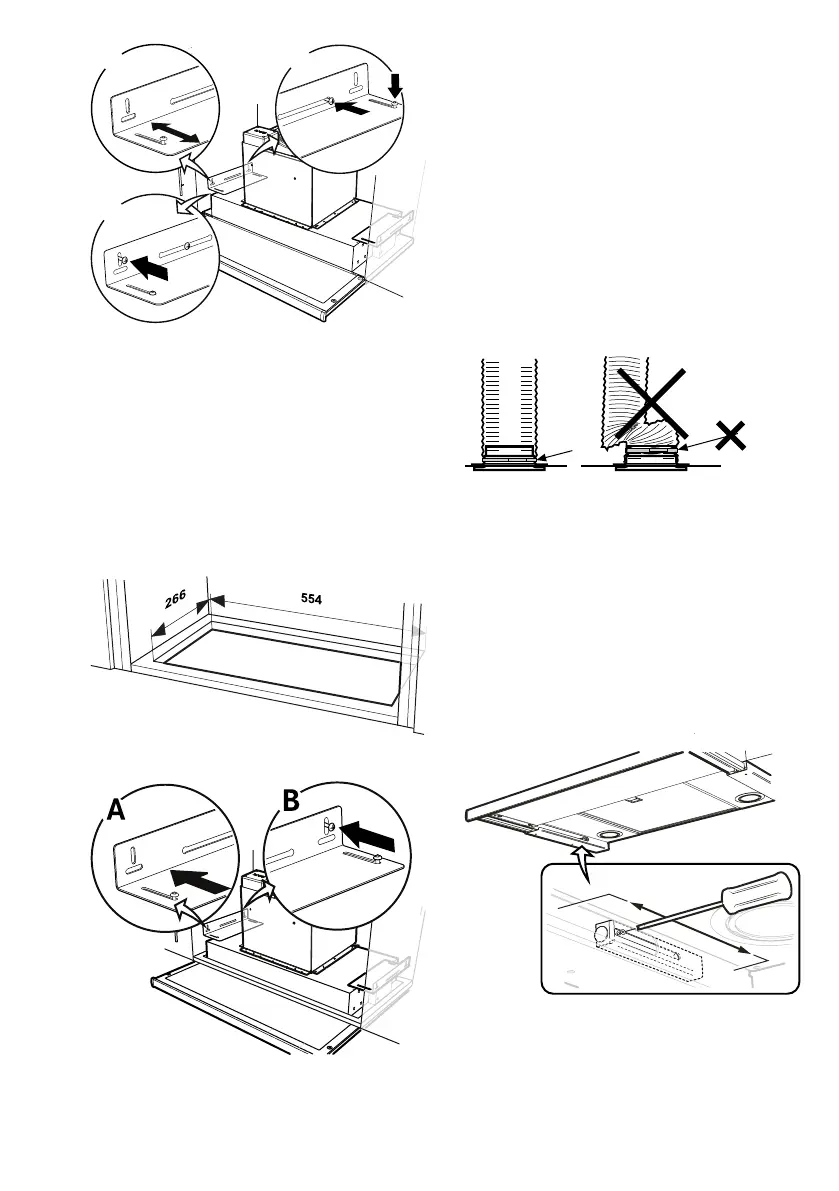 266
554

A
B