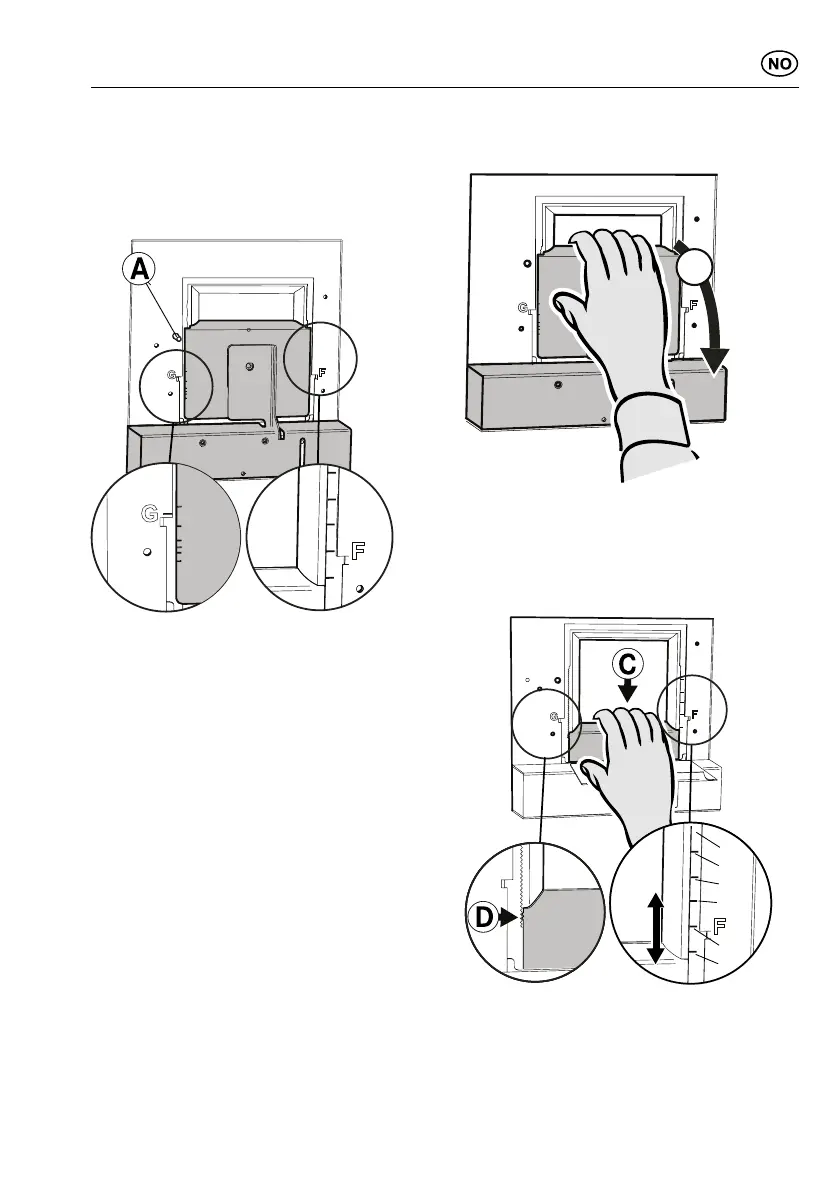 NO

A
G
F
G
F

G
F

C
G
F
D
F