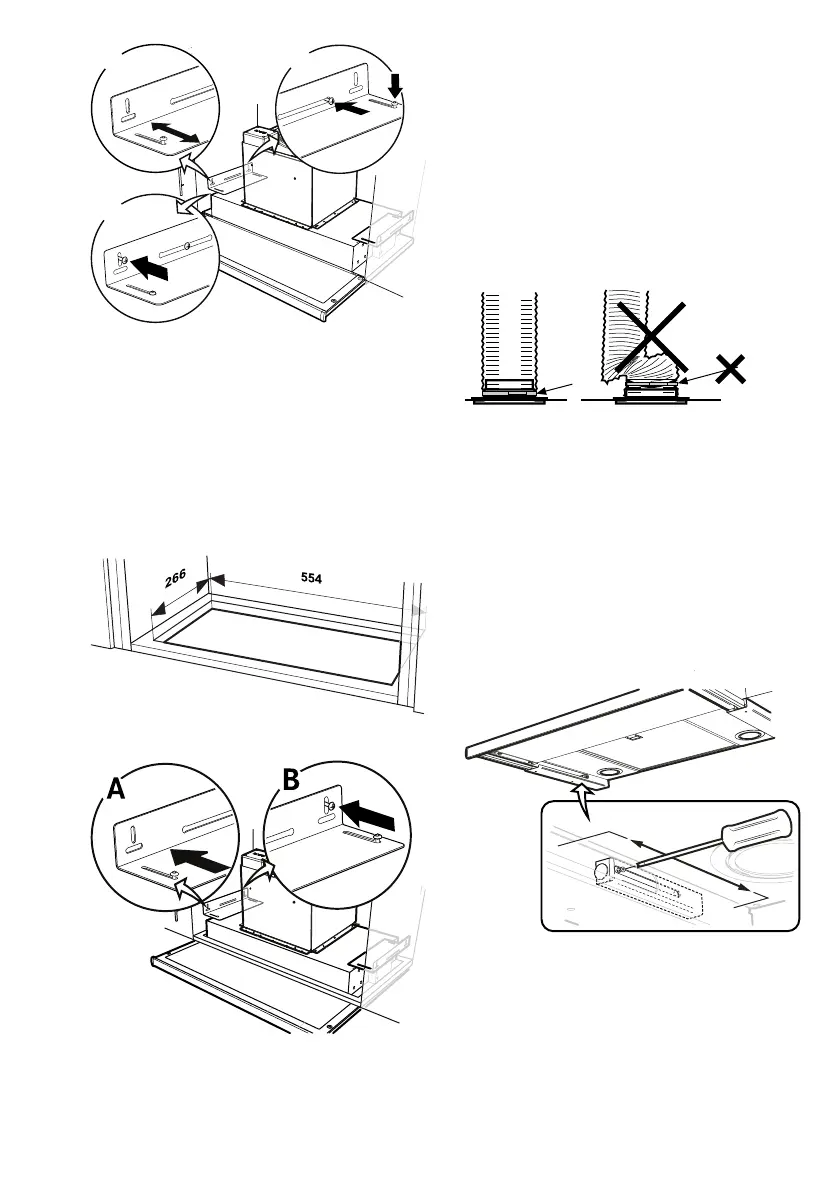 266
554
A
B