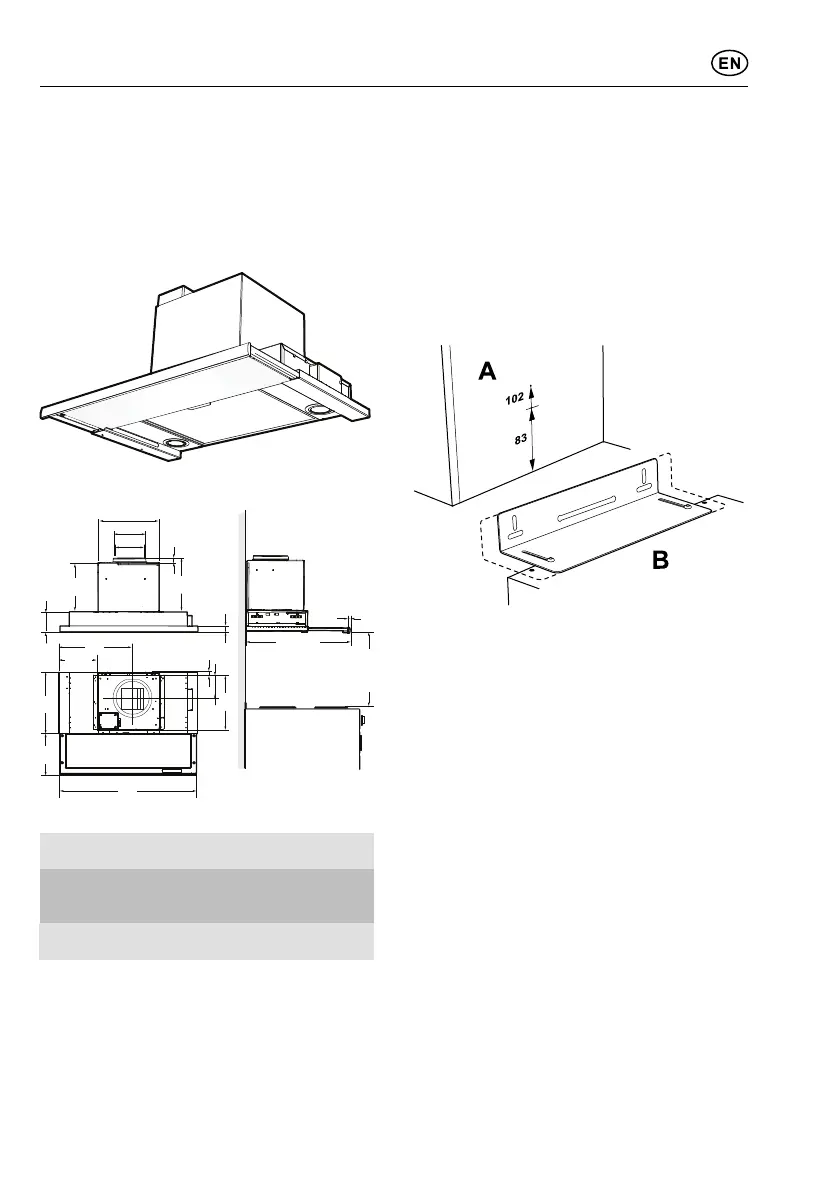 EN

A

102

83

B