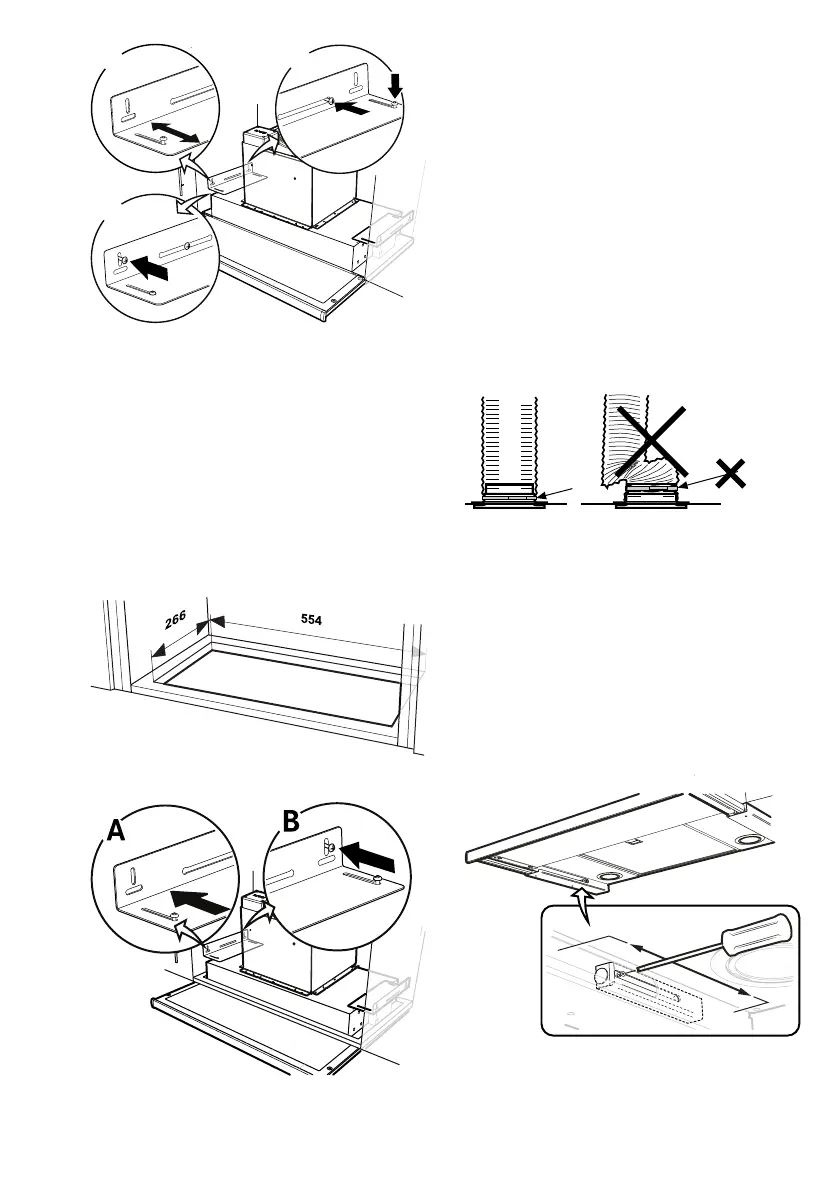 266

554

A

B