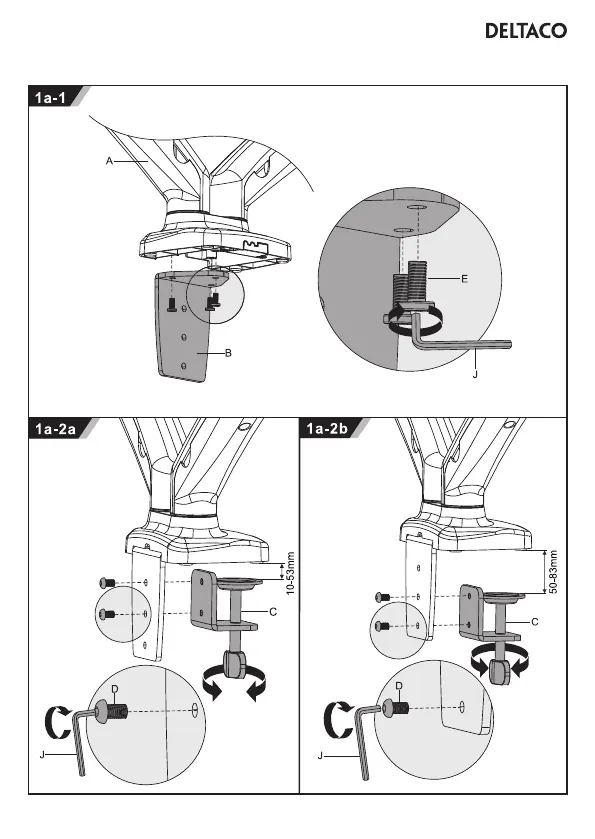 DELTACO

1a-1

A

E

B

J

1a-2a

10-53mm

C

D

J

1a-2b

50-83mm

C

D

J