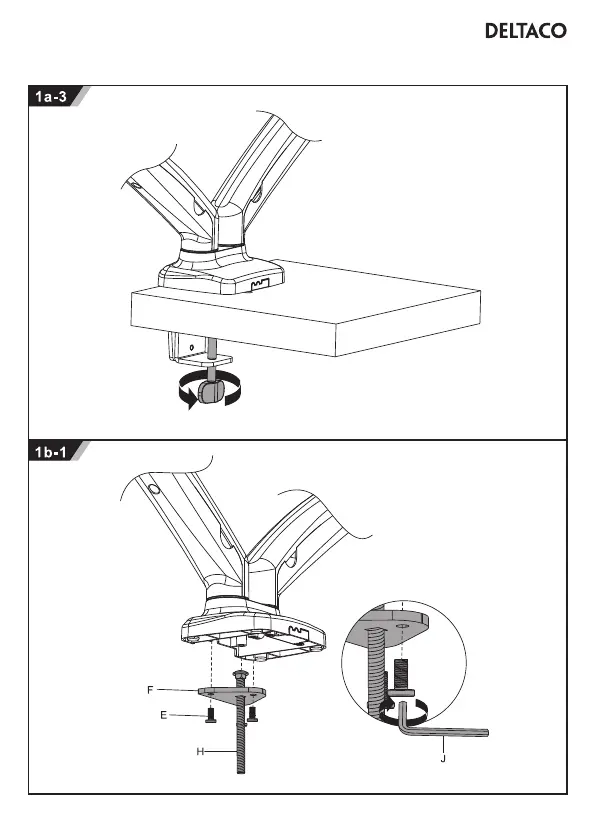 DELTACO

1a-3

1b-1

F

E

H

J