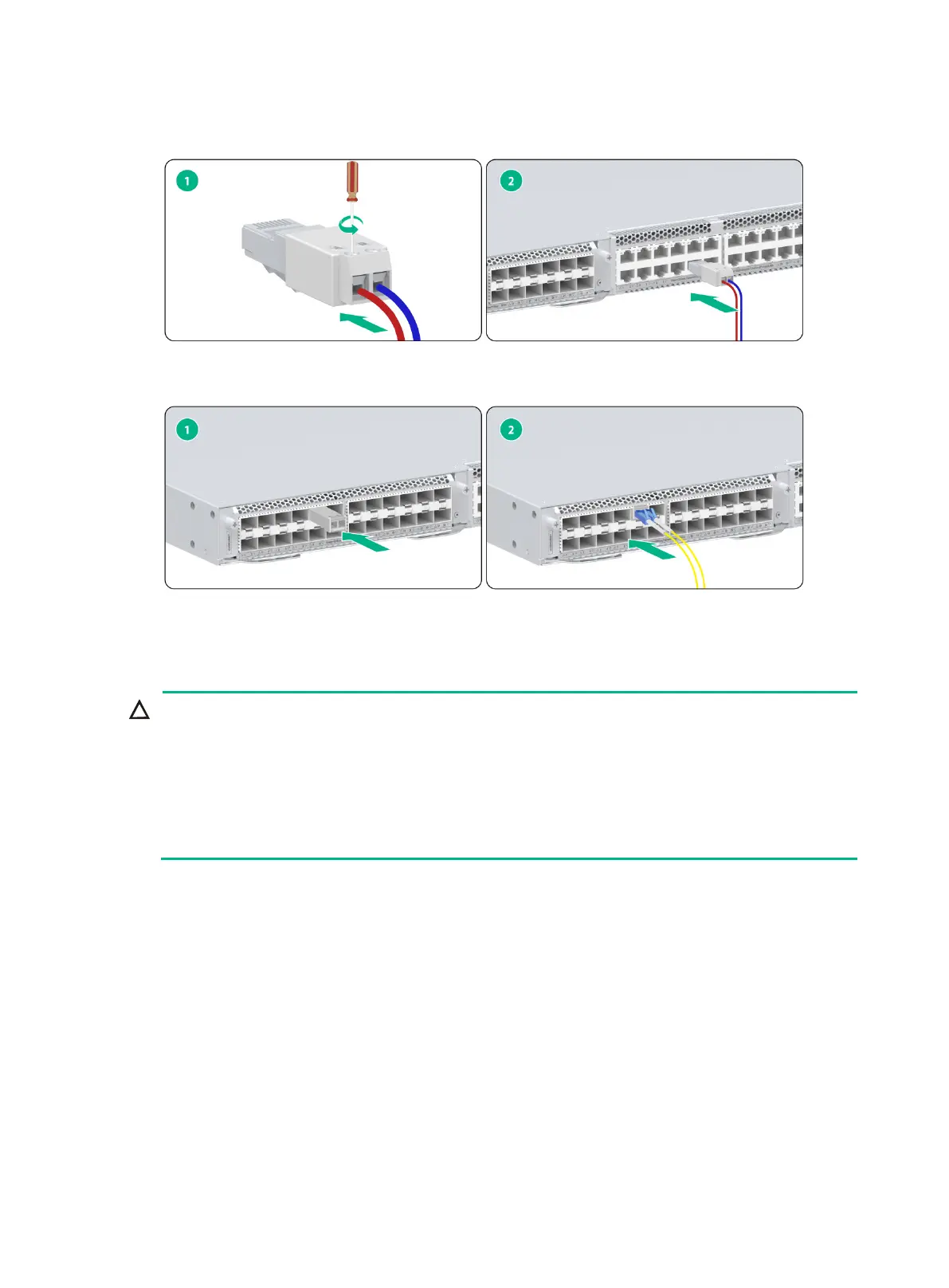 1

2

1

2