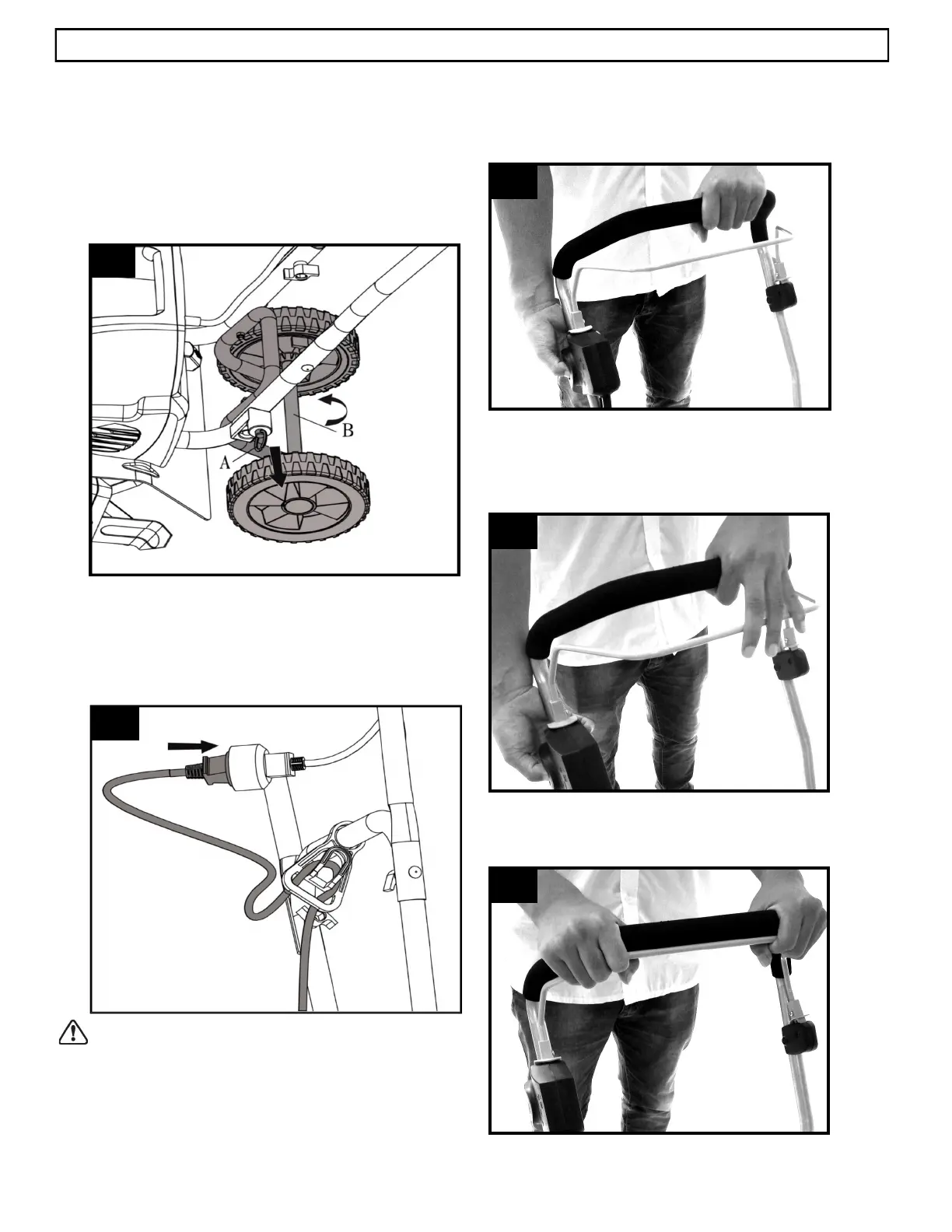 B

A