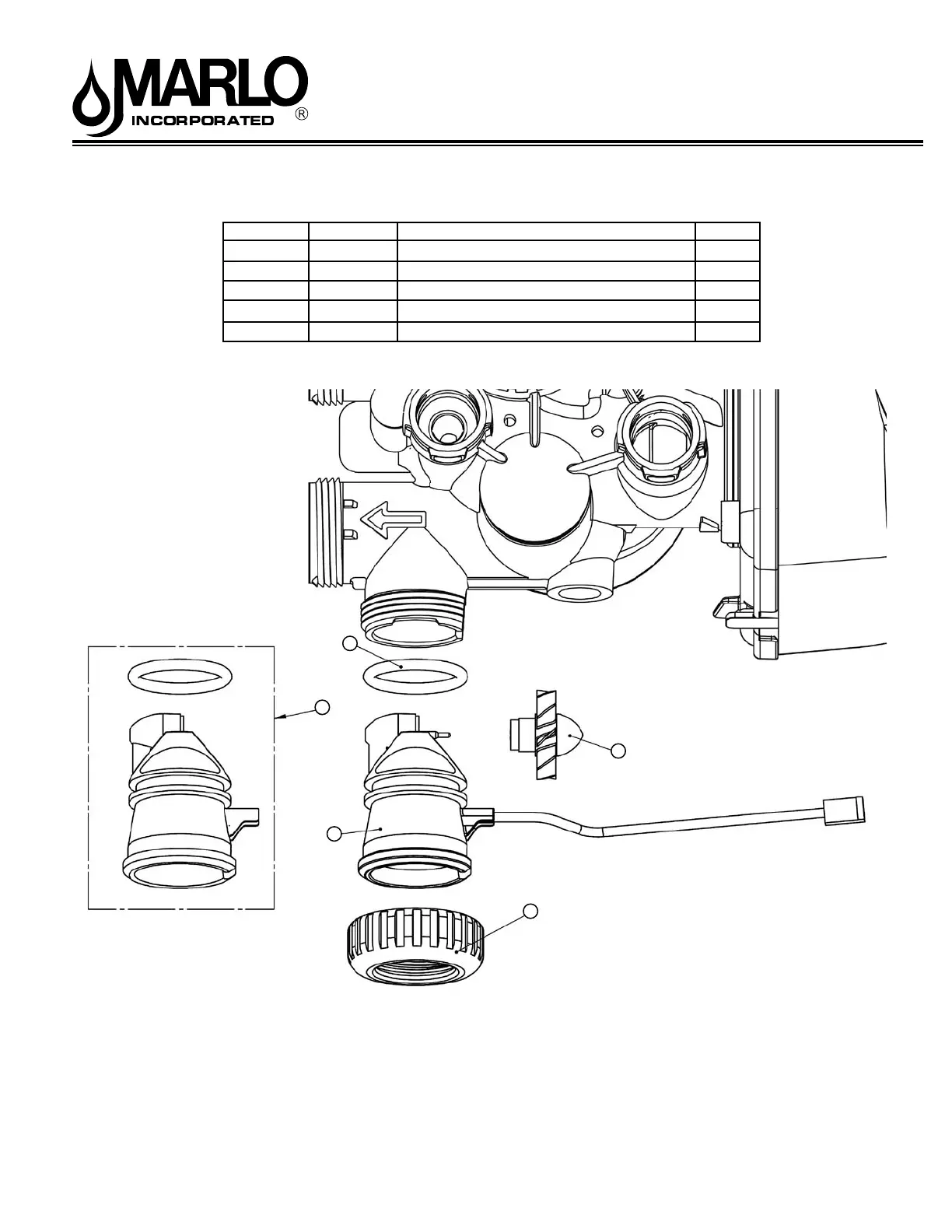 MARLO
INCORPORATED
®