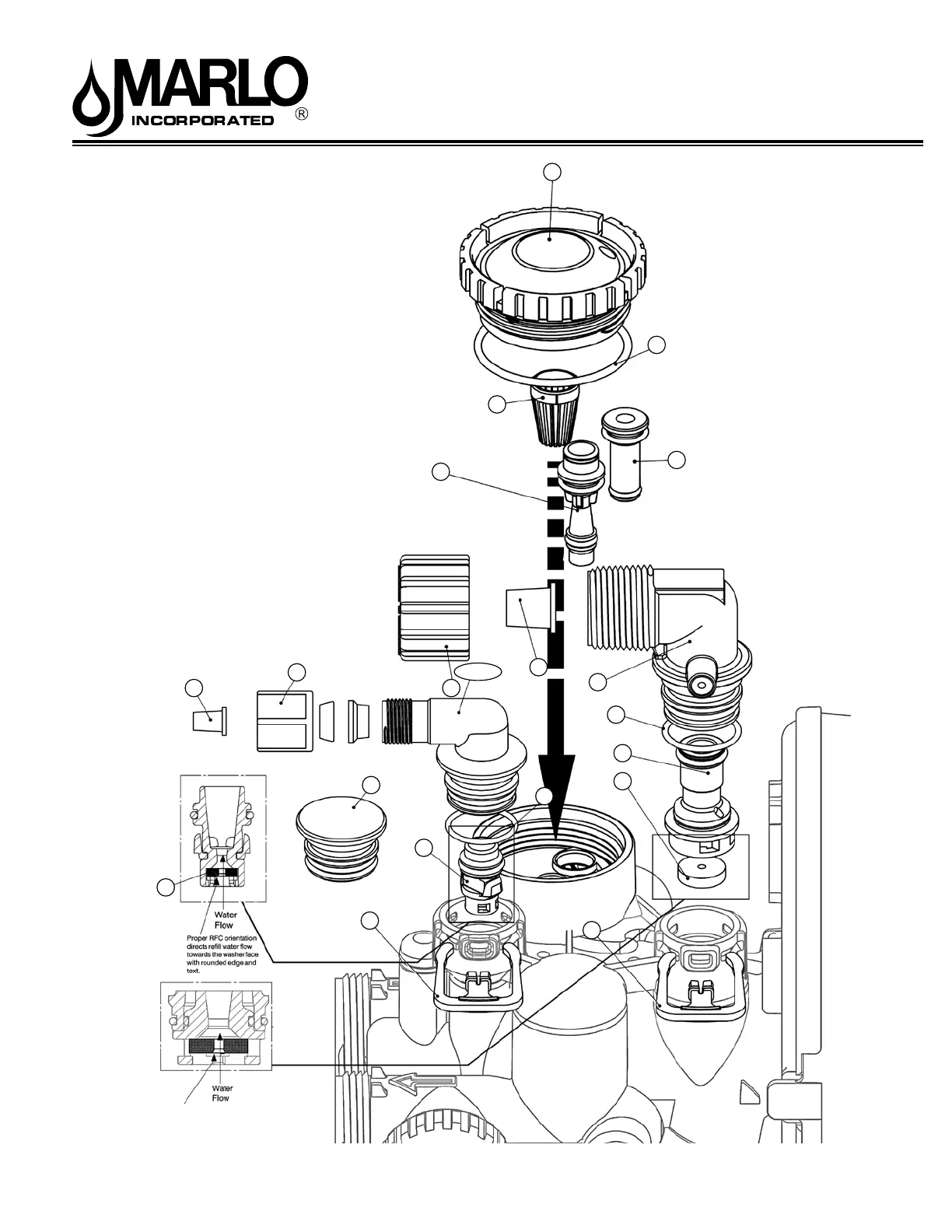 MARLO
INCORPORATED ®

Water
Flow

Proper RFC orientation directs refill water flow towards the washer face with rounded edge and text.

Water
Flow