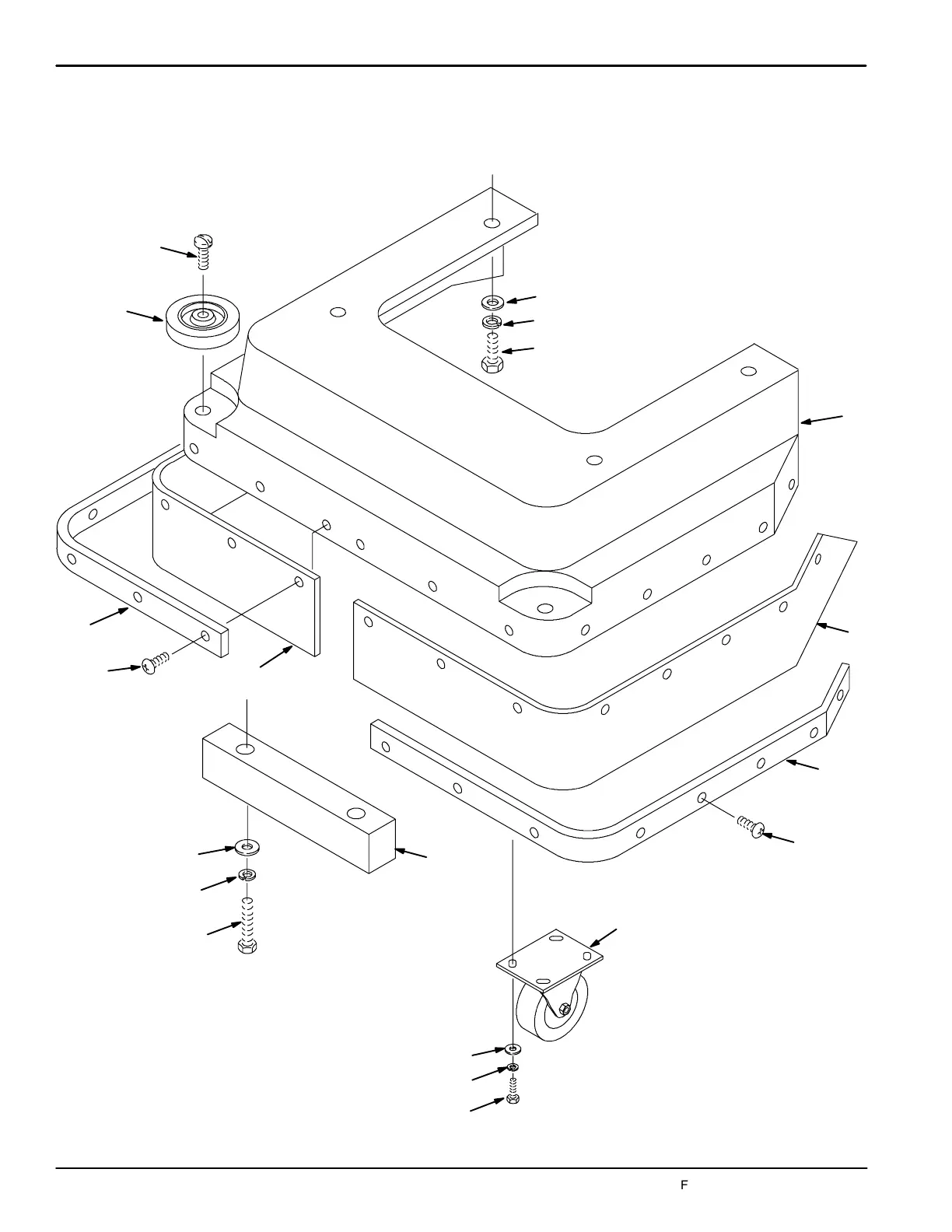 F