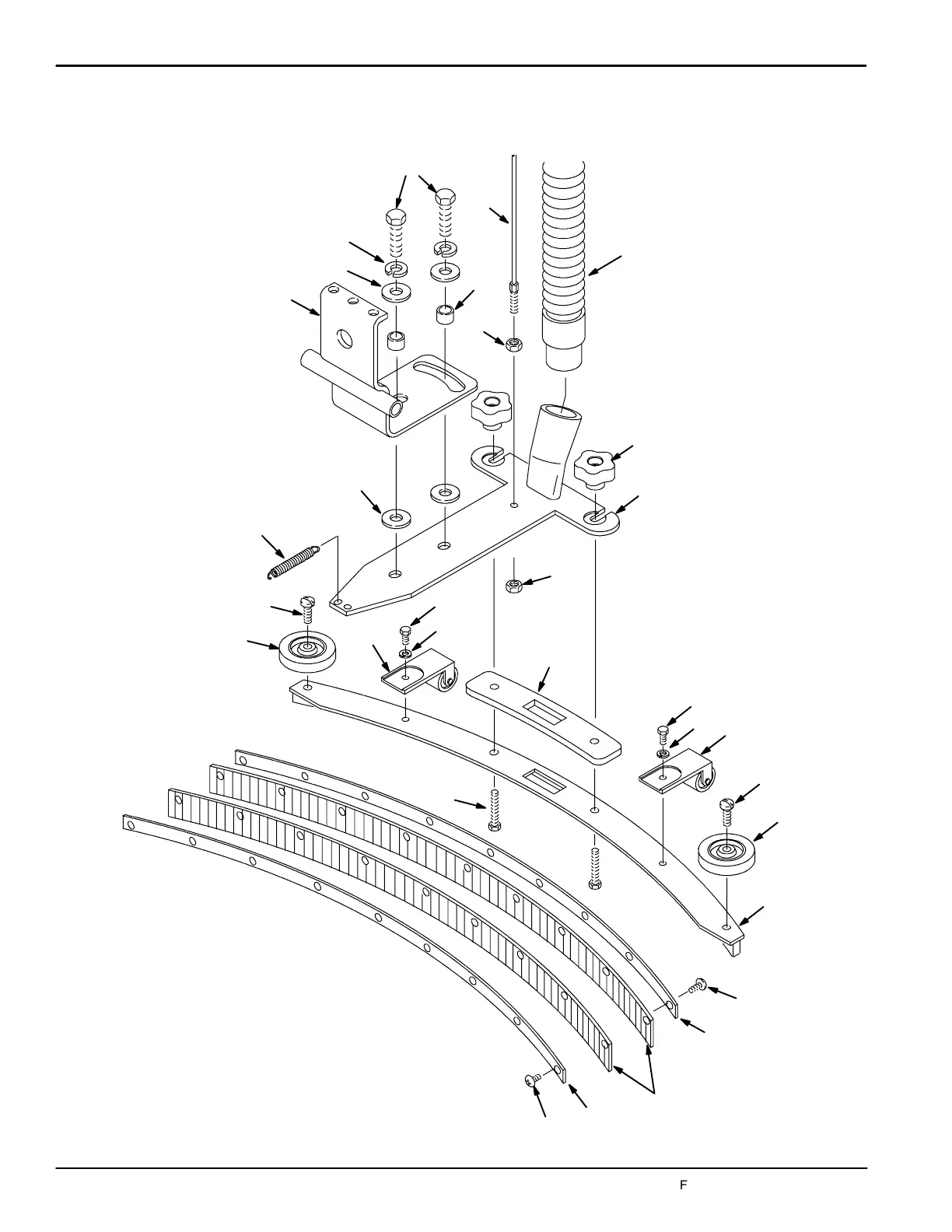 F