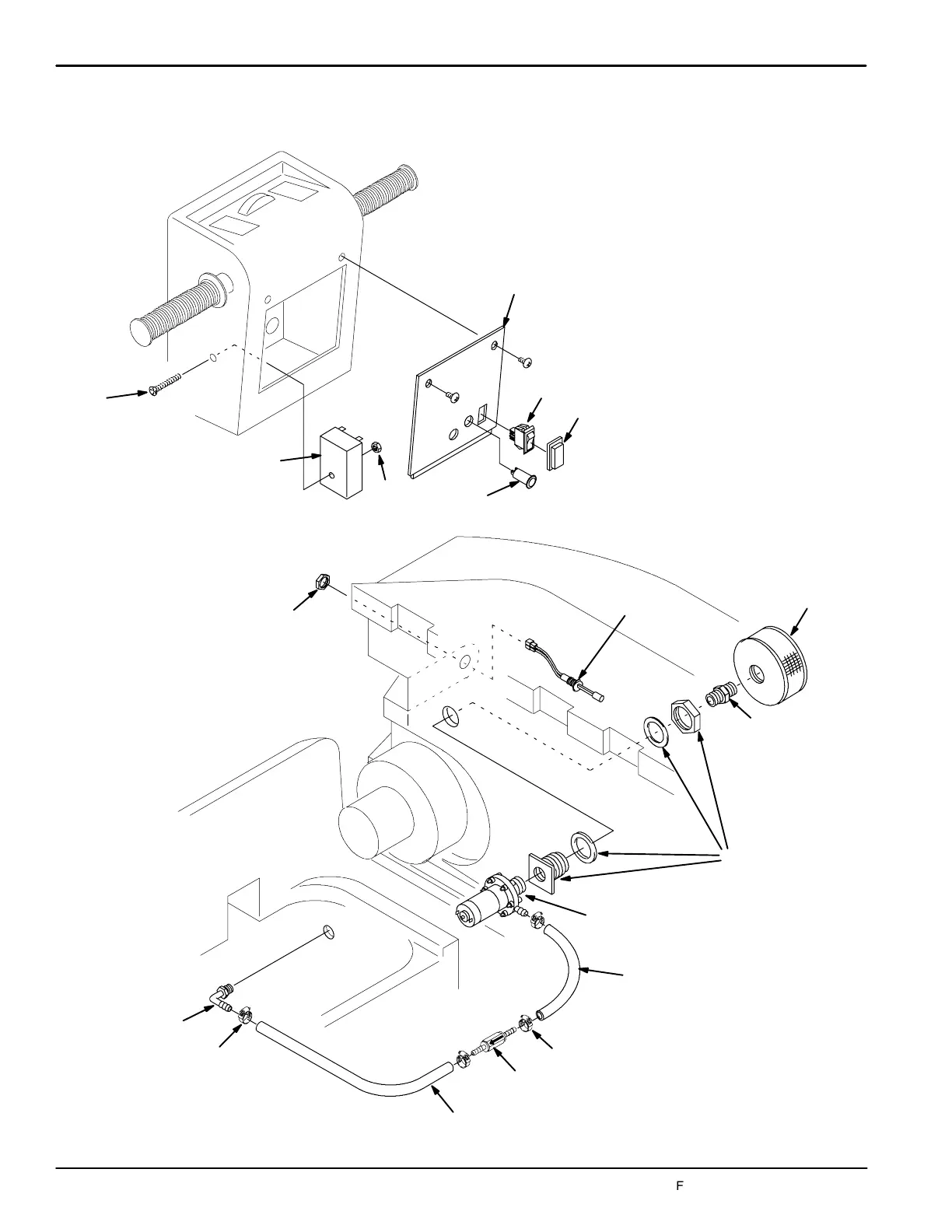 F