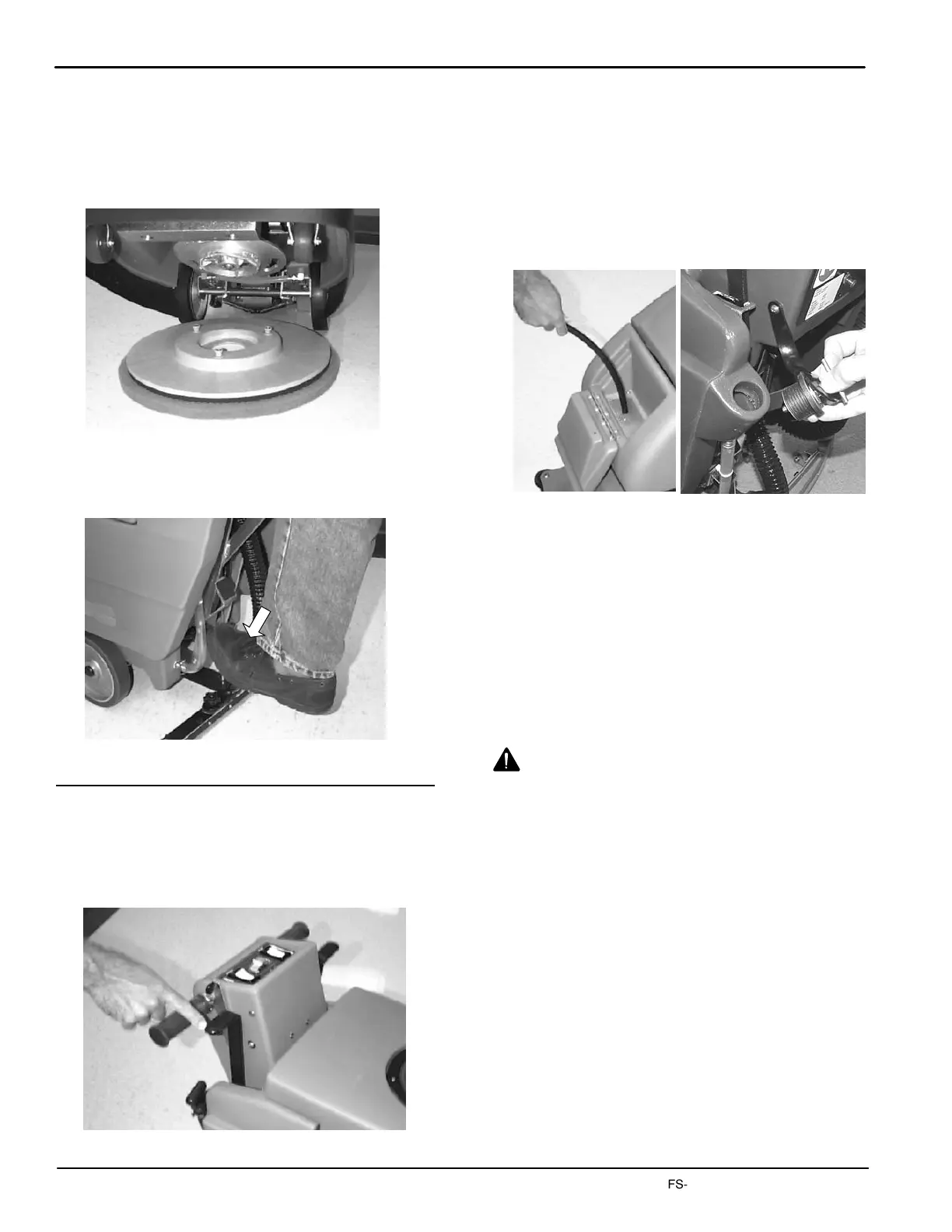 FS-