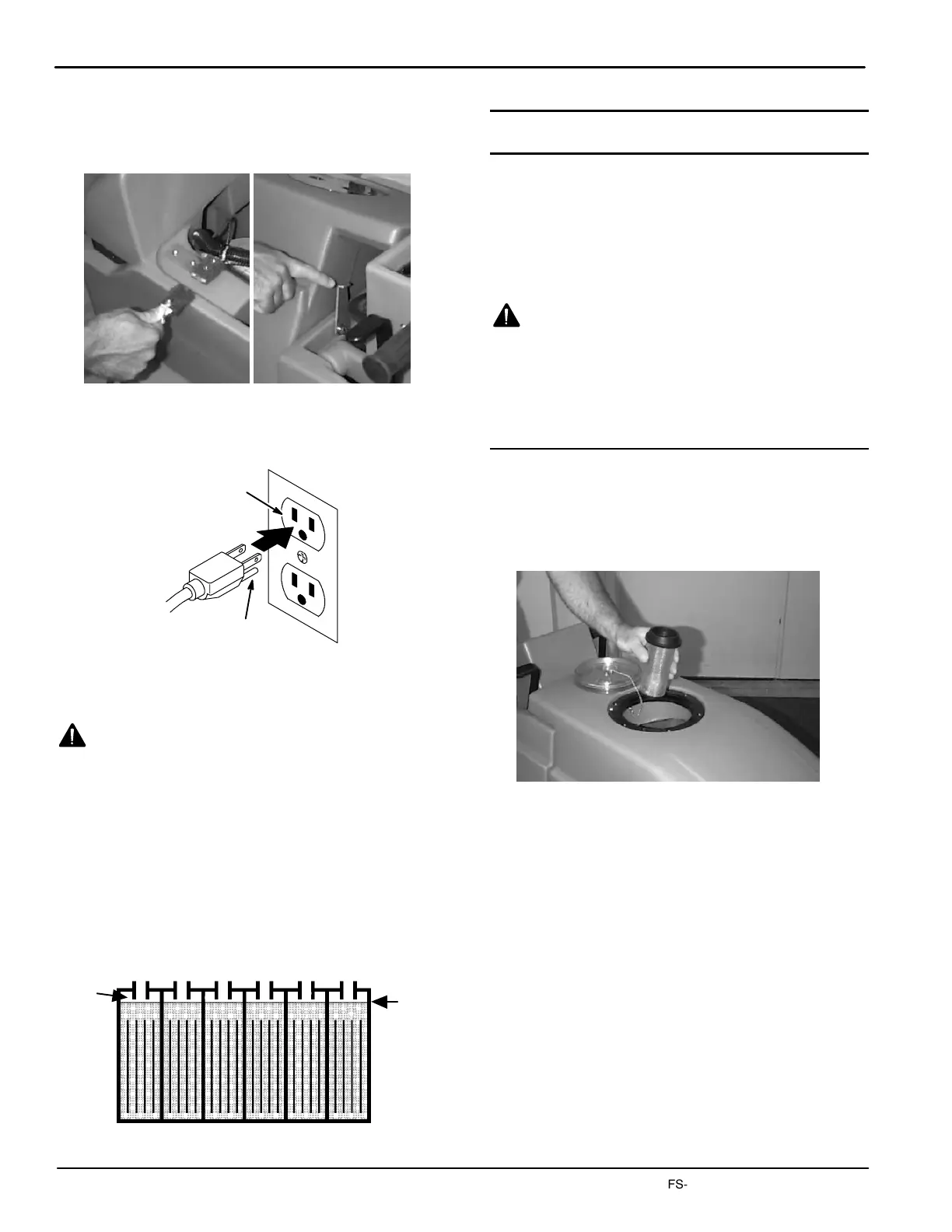 FS-