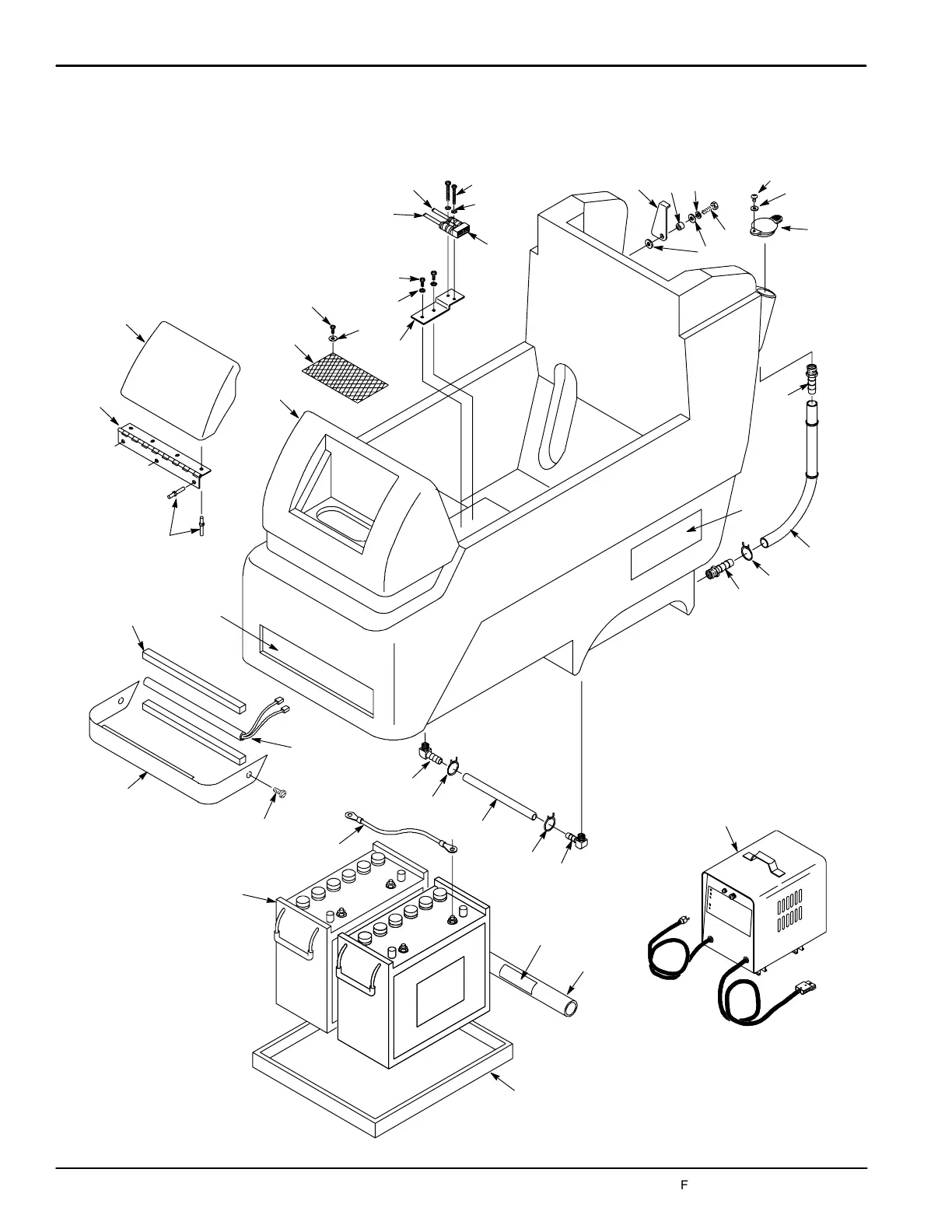 F