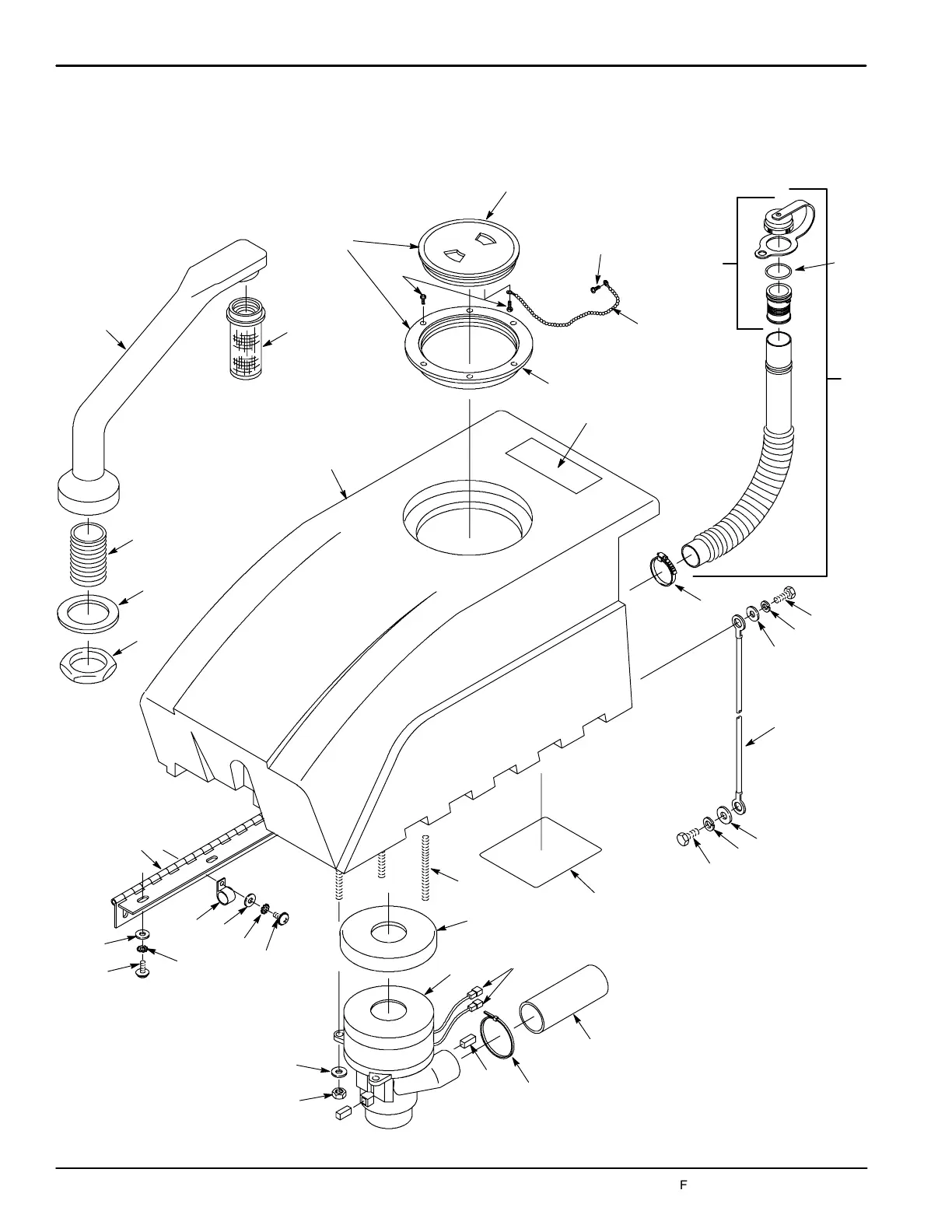 F