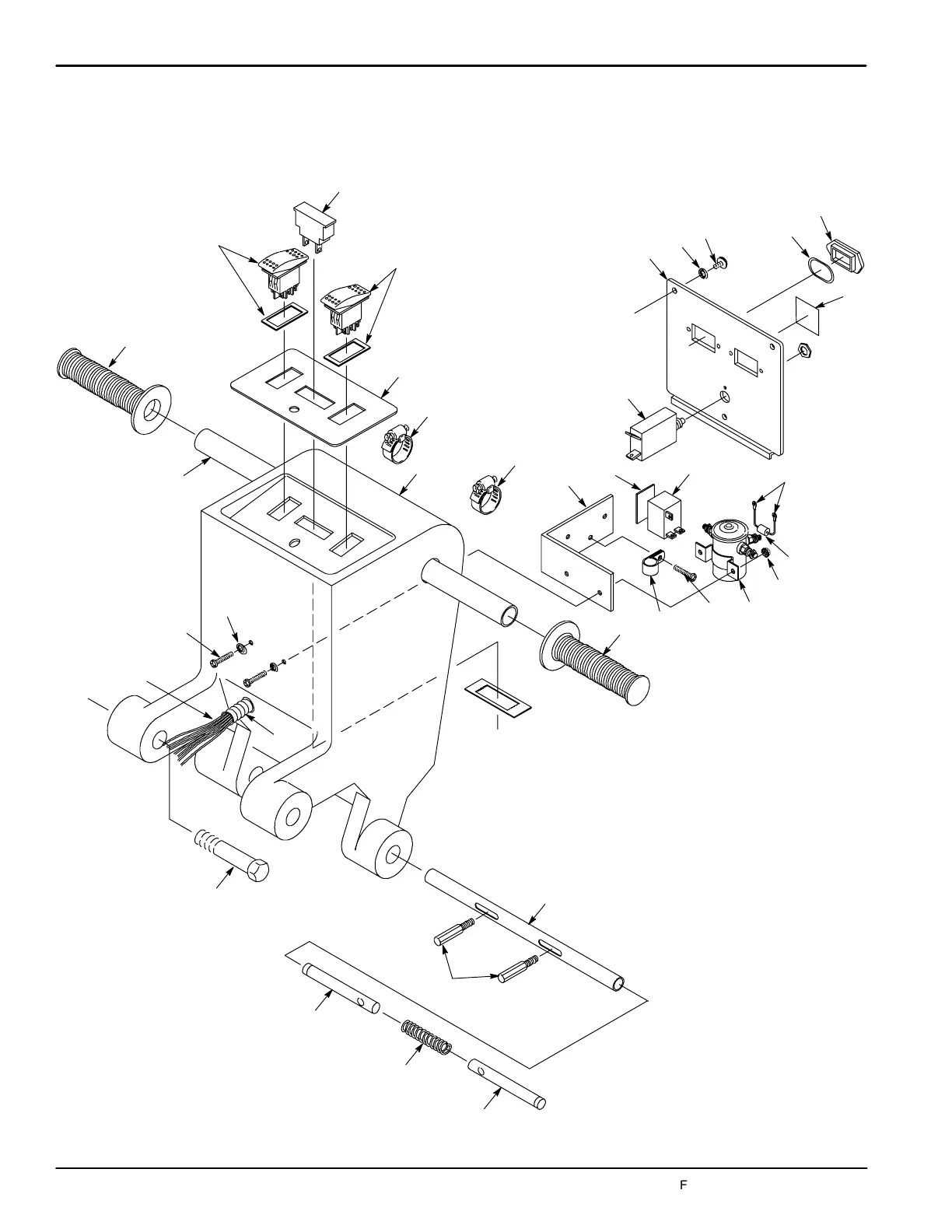 F