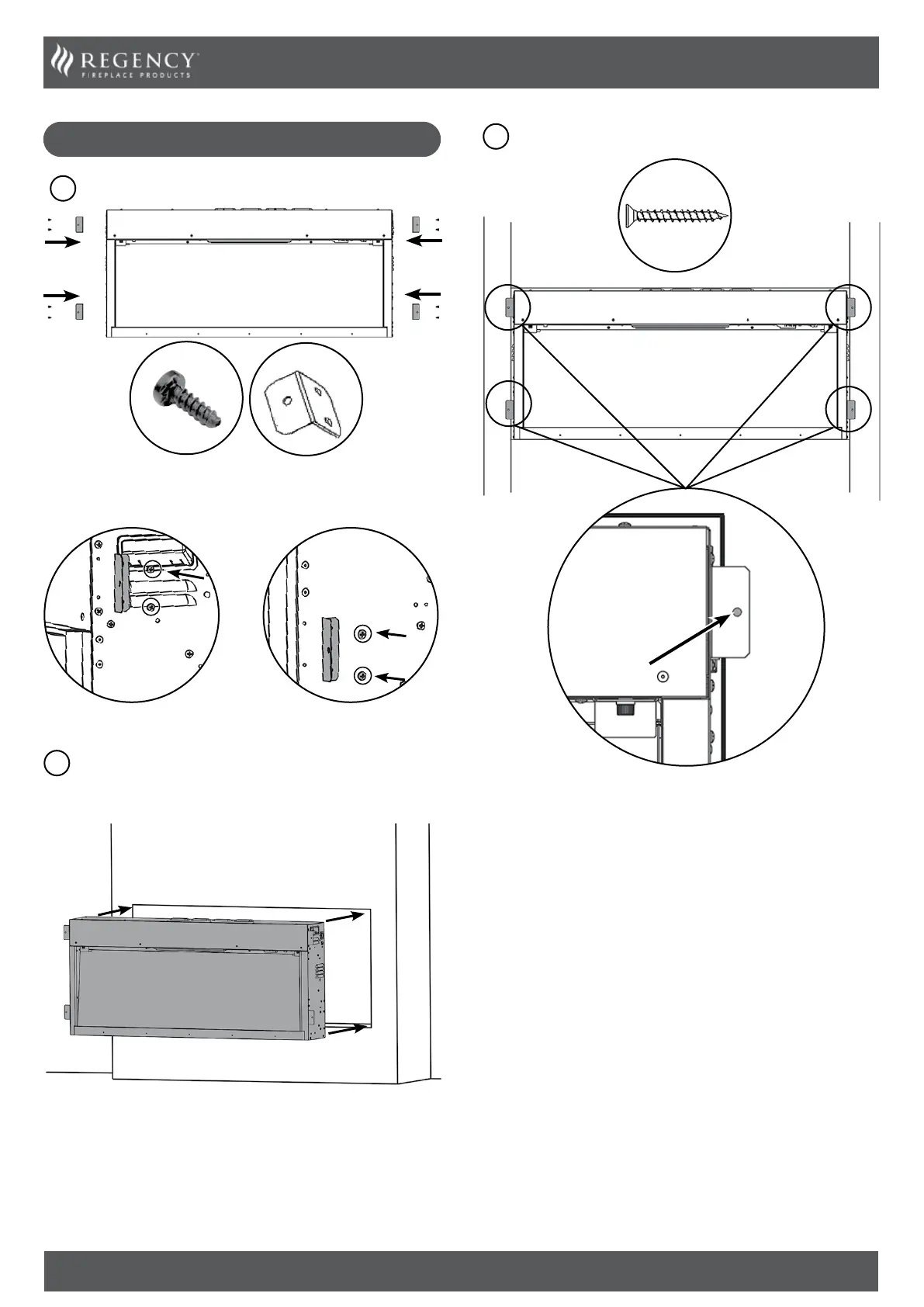 REGENCY
FIREPLACE PRODUCTS