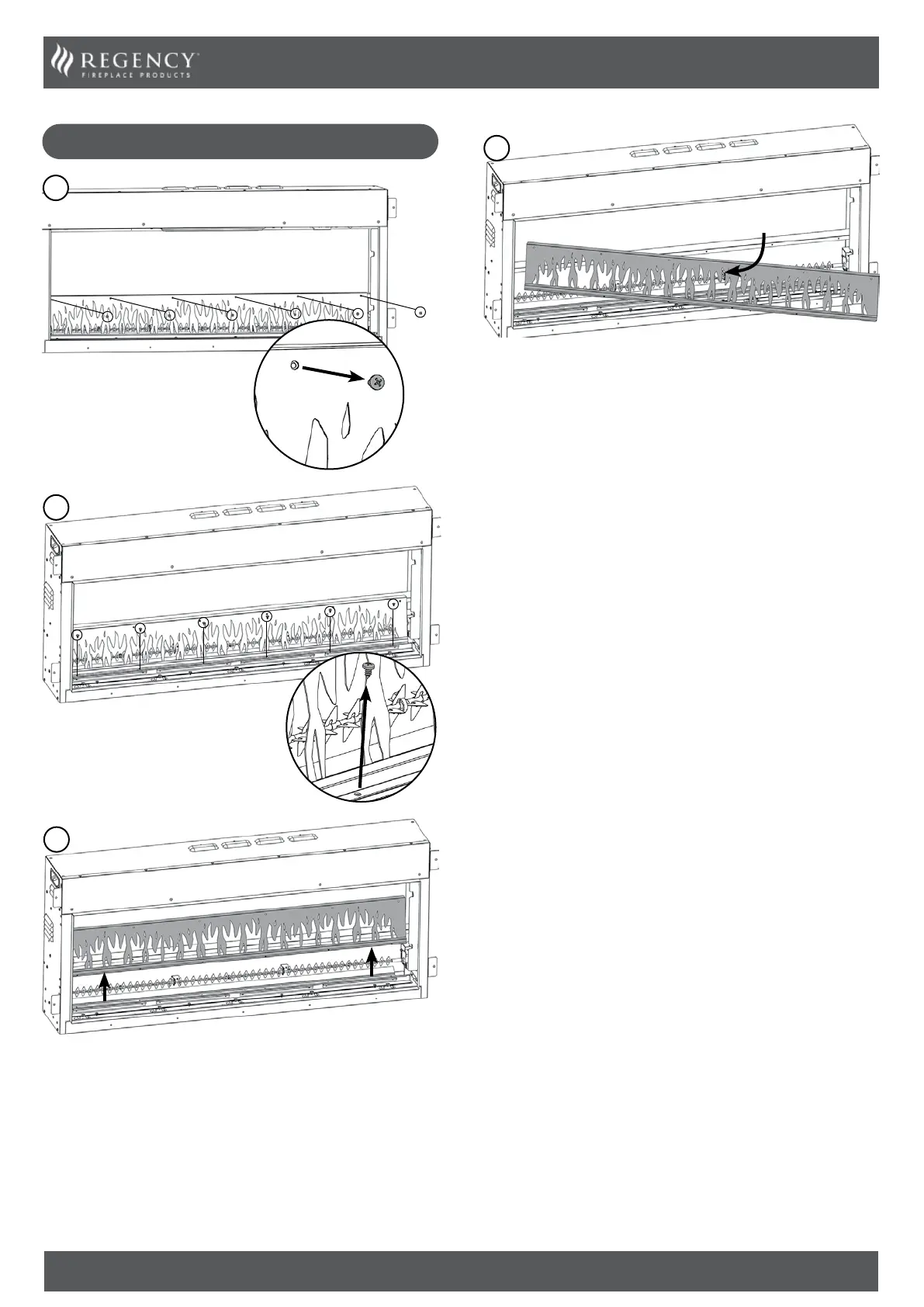 REGENCY
FIREPLACE PRODUCTS