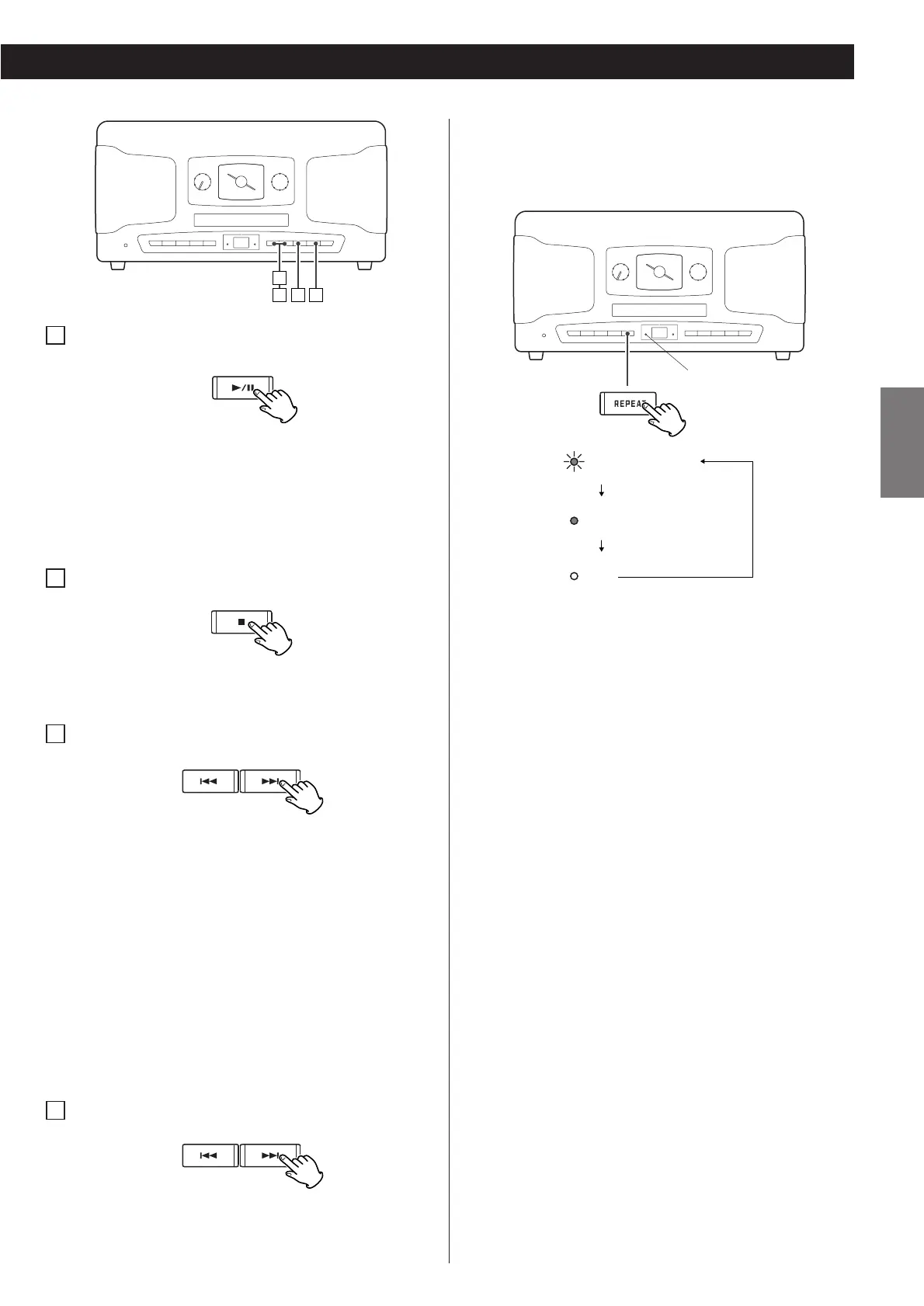 REPEAT