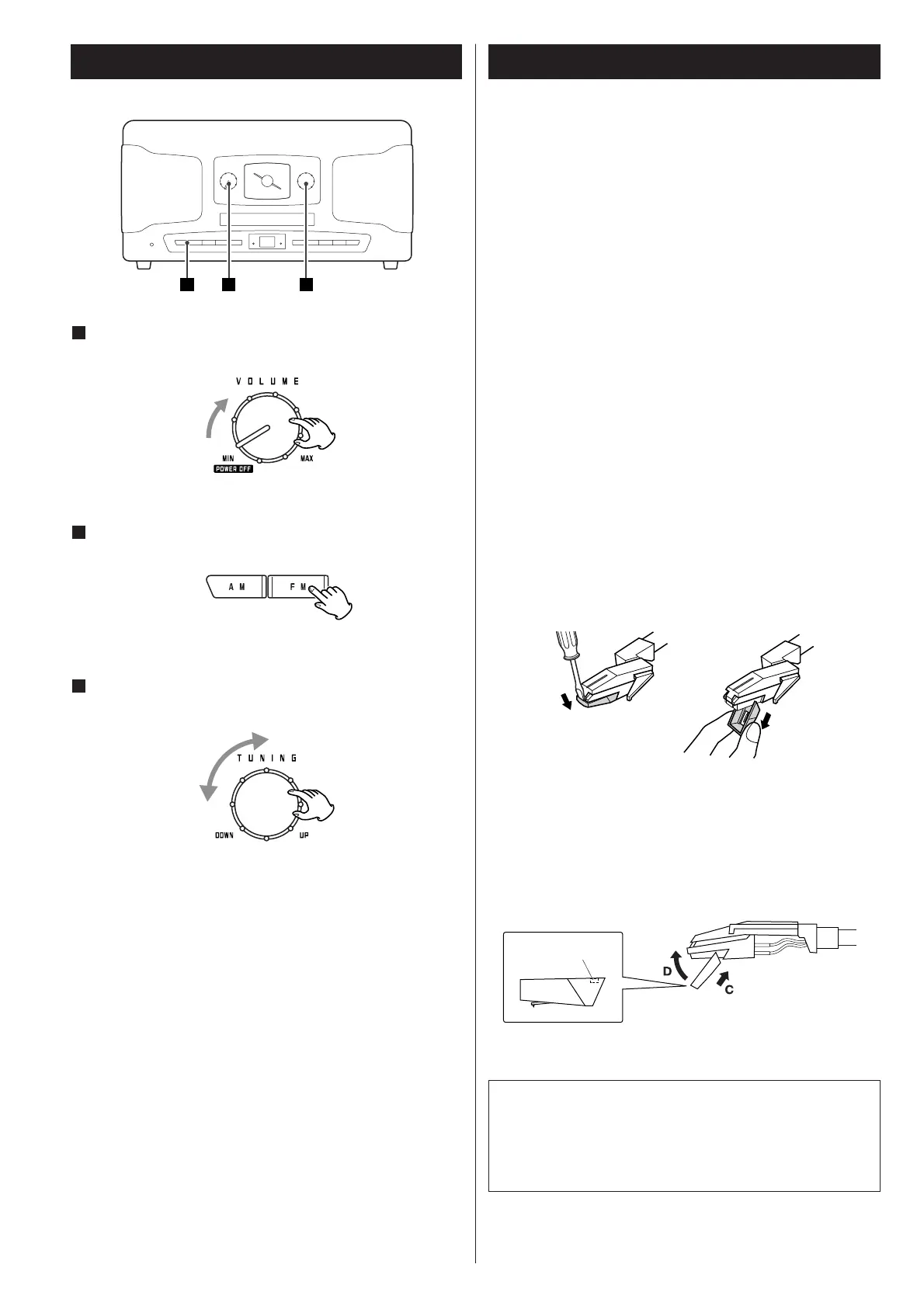 VOLUME

MIN

POWER OFF

MAX

AM

FM

TUNING

DOWN

UP

D

C