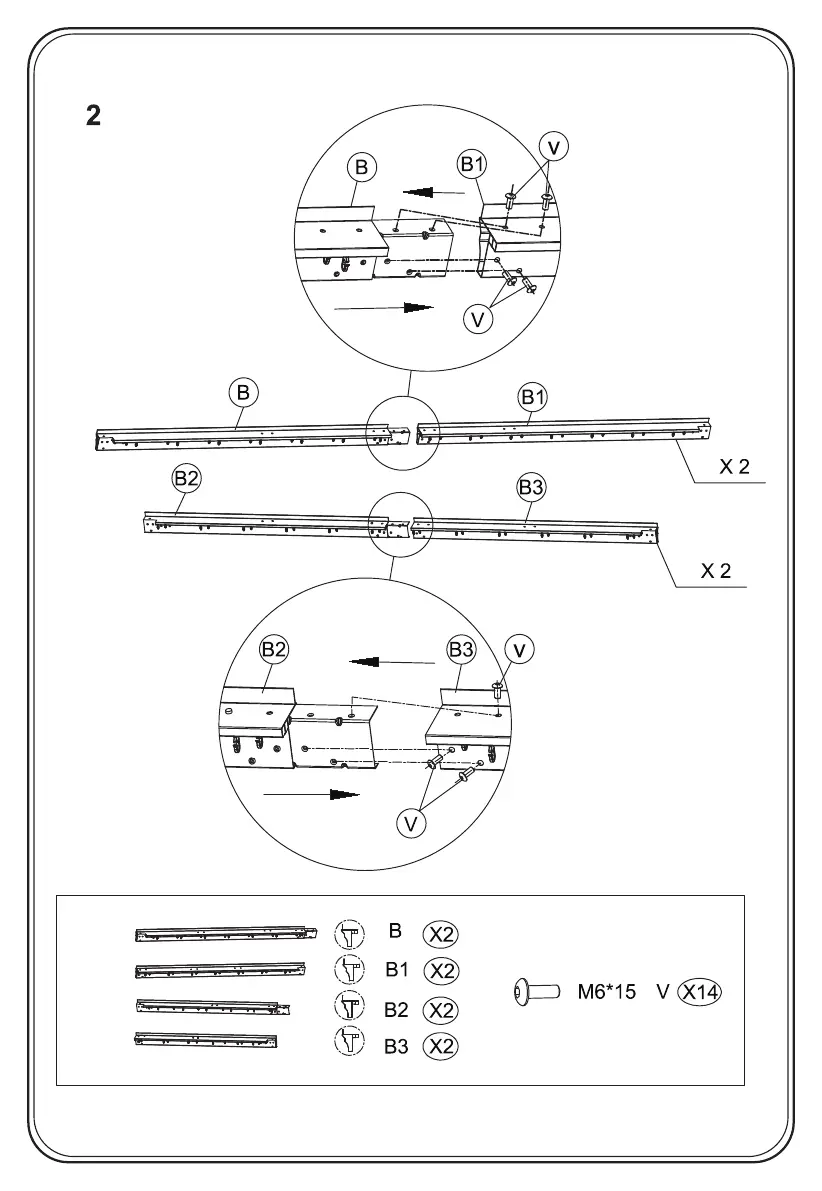 2

B
B1
V
V

B
B1
X 2

B2
B3
X 2

B2
B3
V
V

B X2
B1 X2
B2 X2
B3 X2

M6*15 V X14