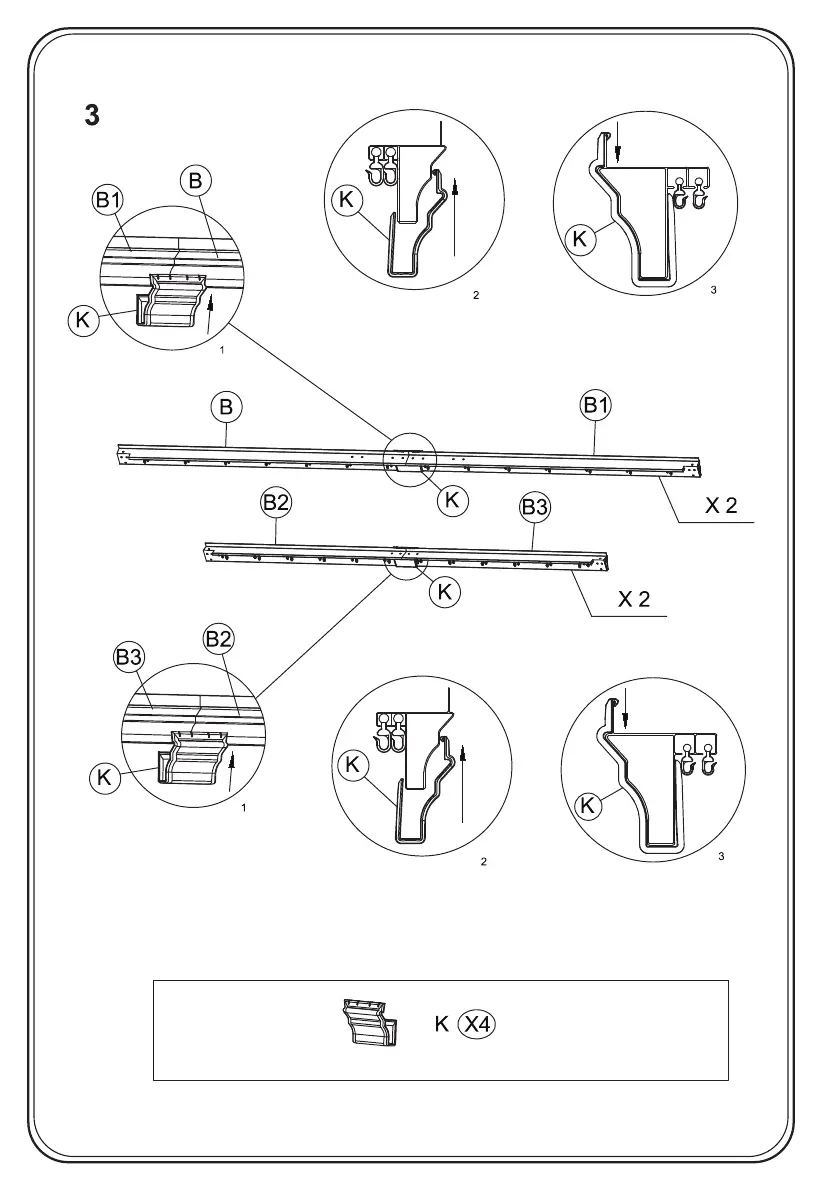 3

B1
B
K
1

K
2

K
3

B
B1
K
X 2

B2
B3
K
X 2

B3
B2
K
1

K
2

K
3

K X4