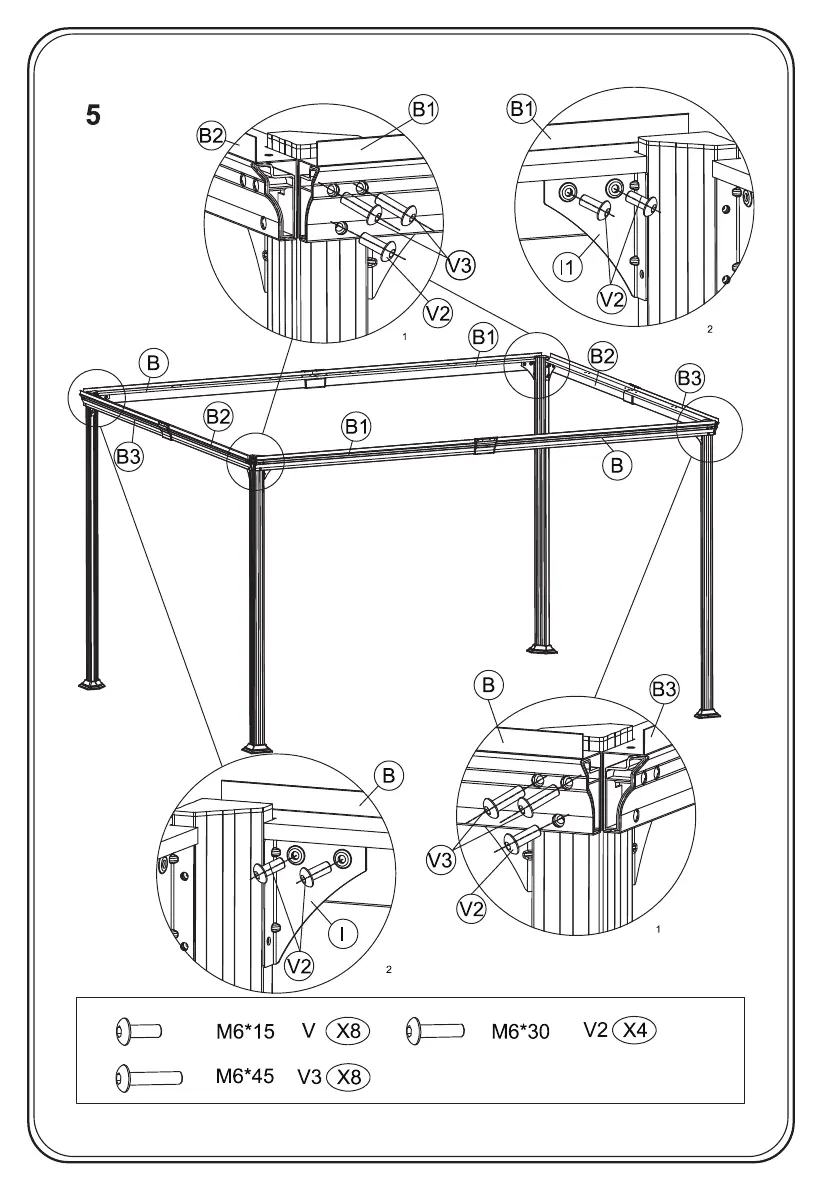 5

B2
B1
V3
V2
1

B1
I1
V2
2

B
B1
B2
B3
B3
B2
B1
B

B
B3
V3
V2
1

B
I
V2
2

M6*15 V X8
M6*30 V2 X4
M6*45 V3 X8