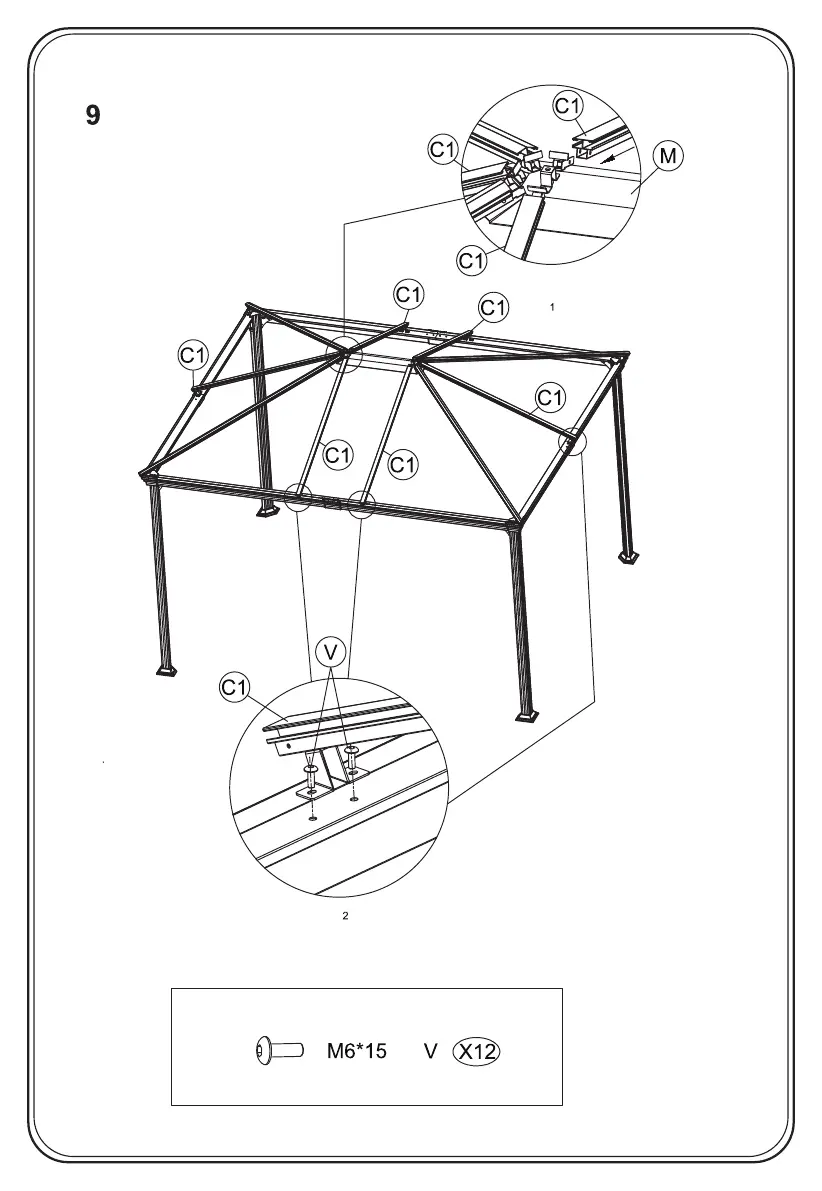 9

C1
C1
M
C1

C1
C1
1
C1
C1
C1
C1

V
C1

2

M6*15 V X12