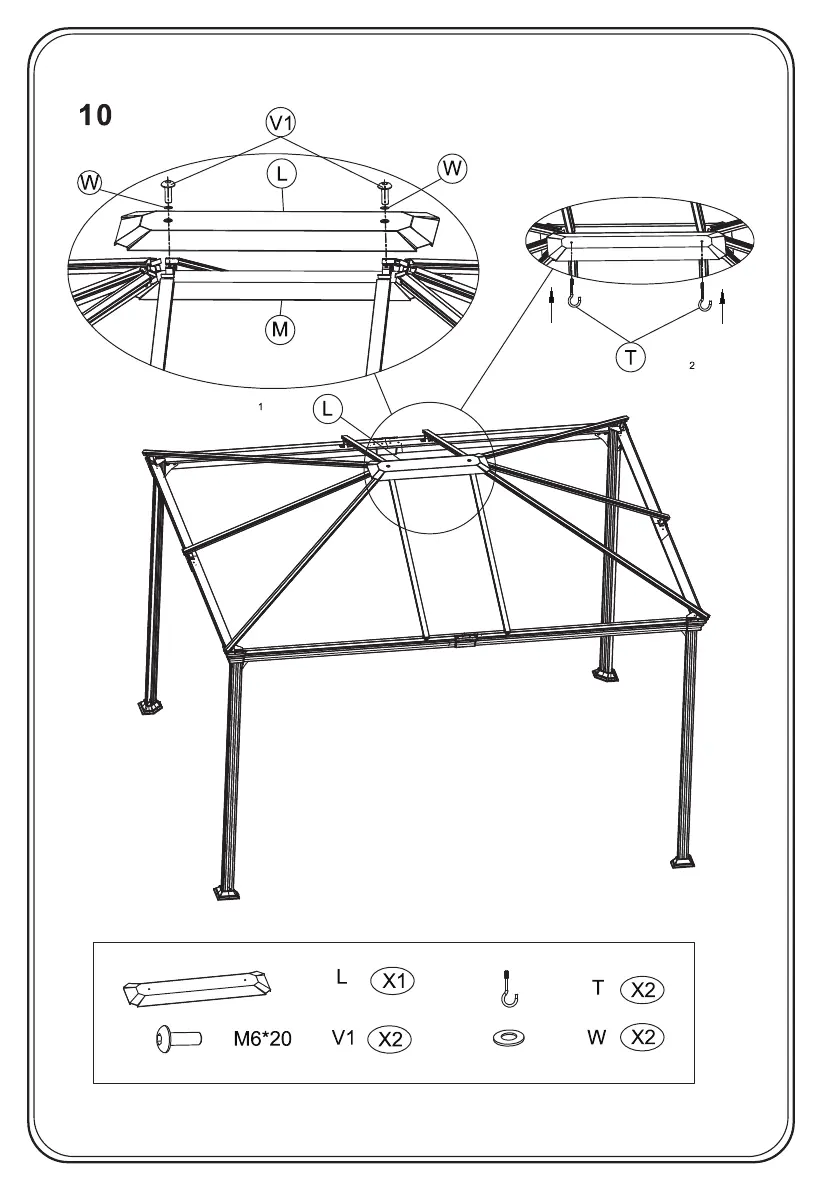 10

V1

W

L

W

M

T

2

1

L

L X1

T X2

M6*20 V1 X2

W X2