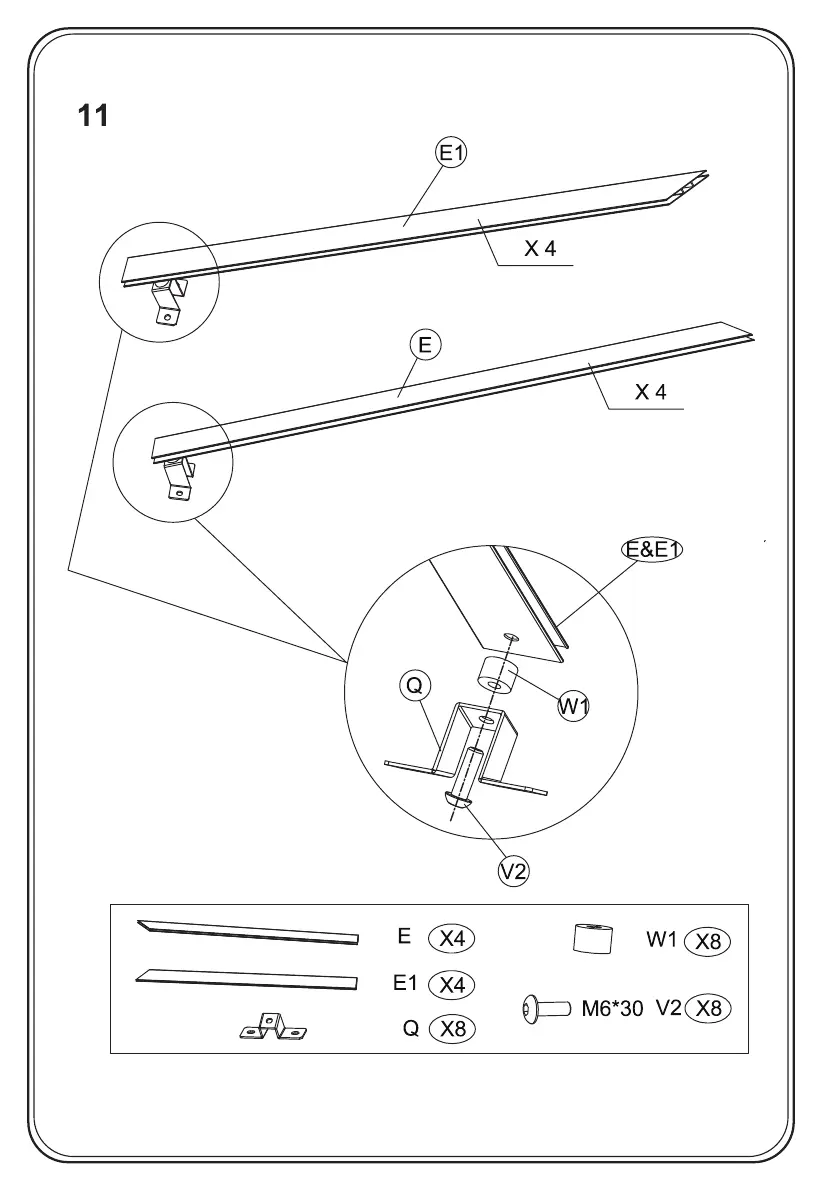 11

E1

X 4

E

X 4

E&E1

Q

W1

V2

E X4

E1 X4

Q X8

W1 X8

M6*30 V2 X8