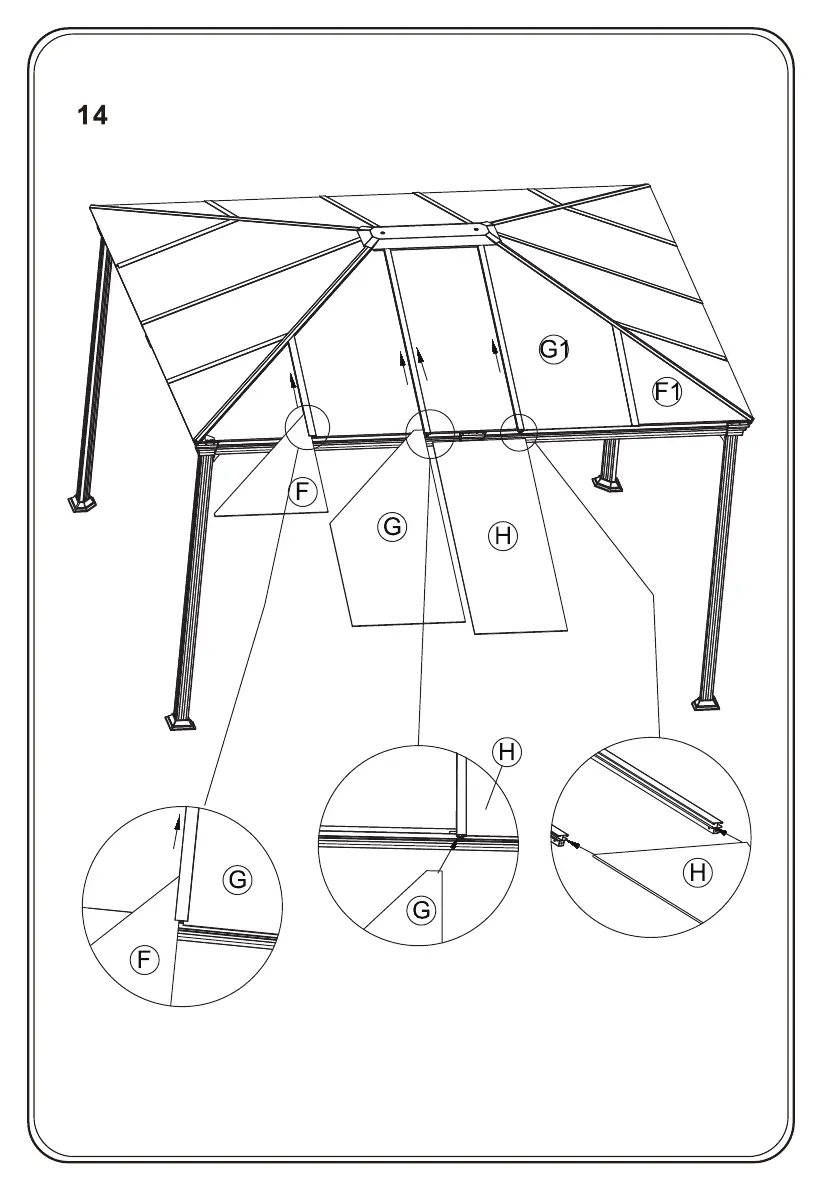 14

G1

F1

F

G

H

H

G

G

F

H