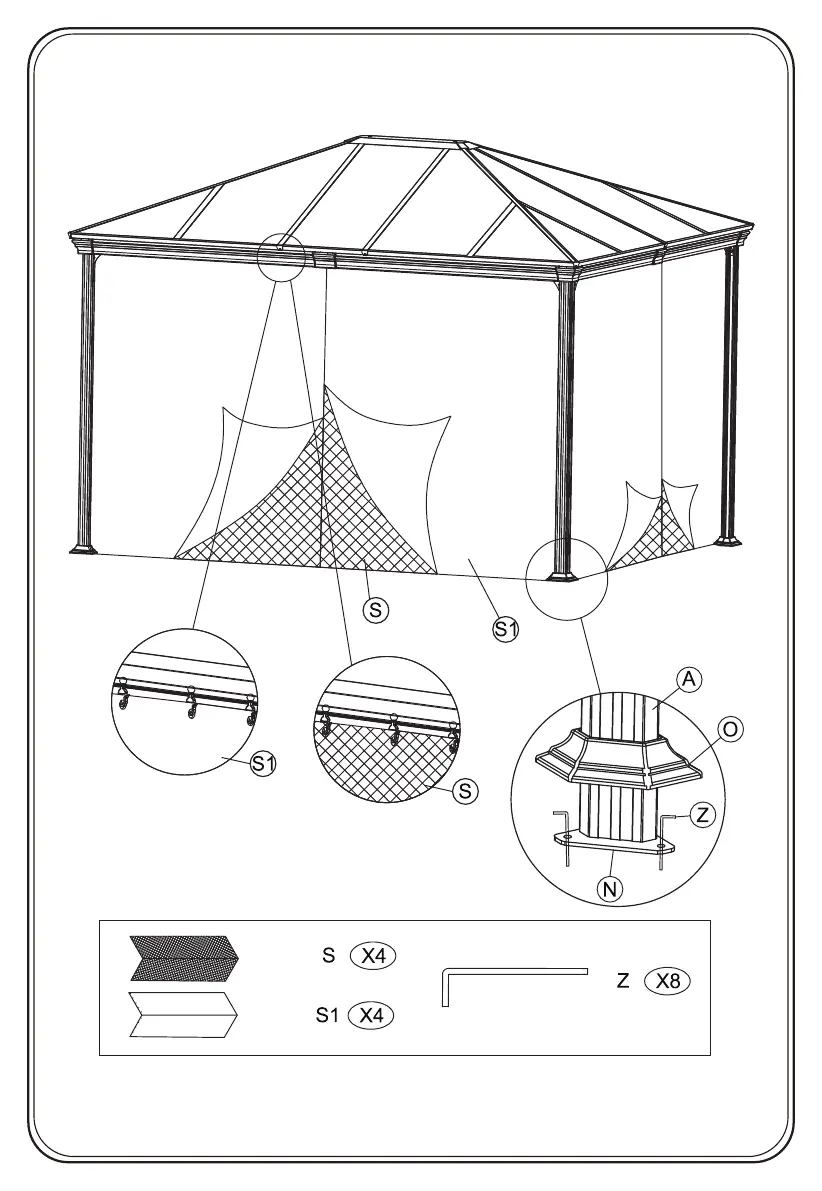 S

S1

S1

S

A

O

Z

N

S X4

S1 X4

Z X8