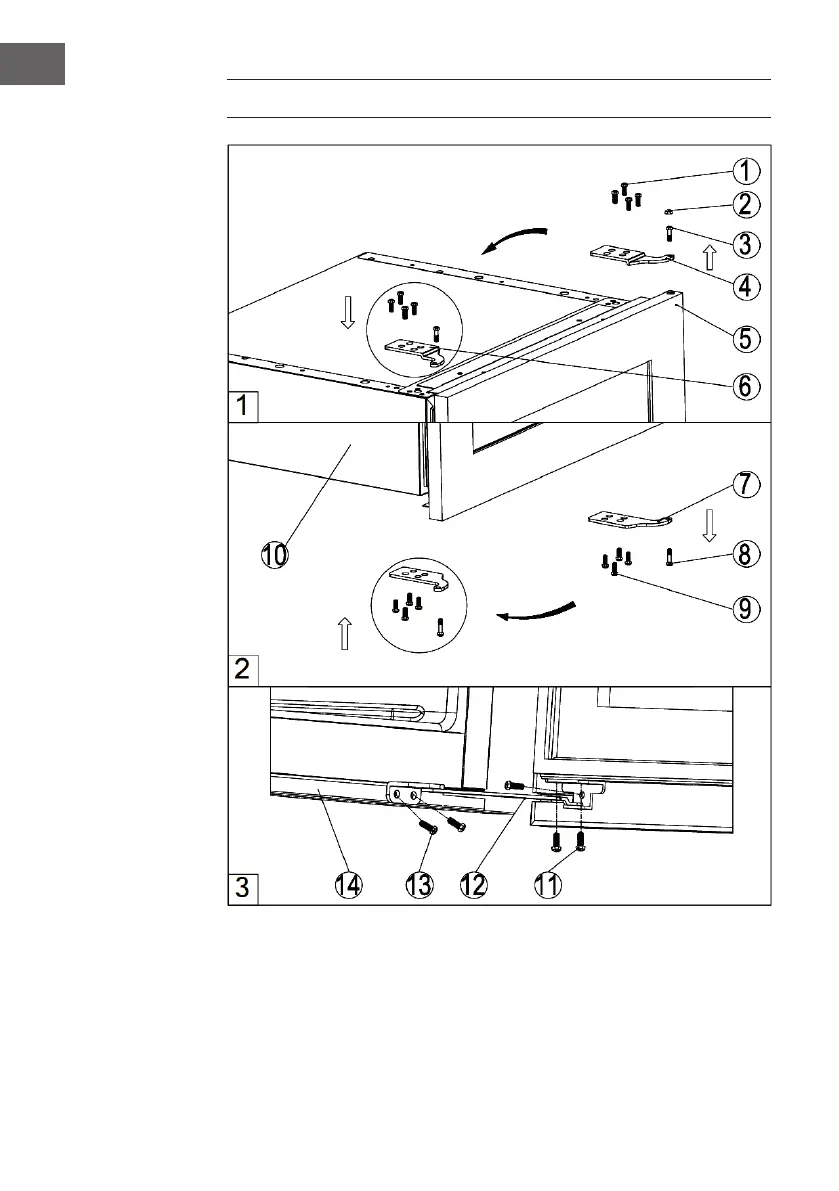 1
2
3
4
5
6
1
7
8
9
10
2
3
14
13
12
11