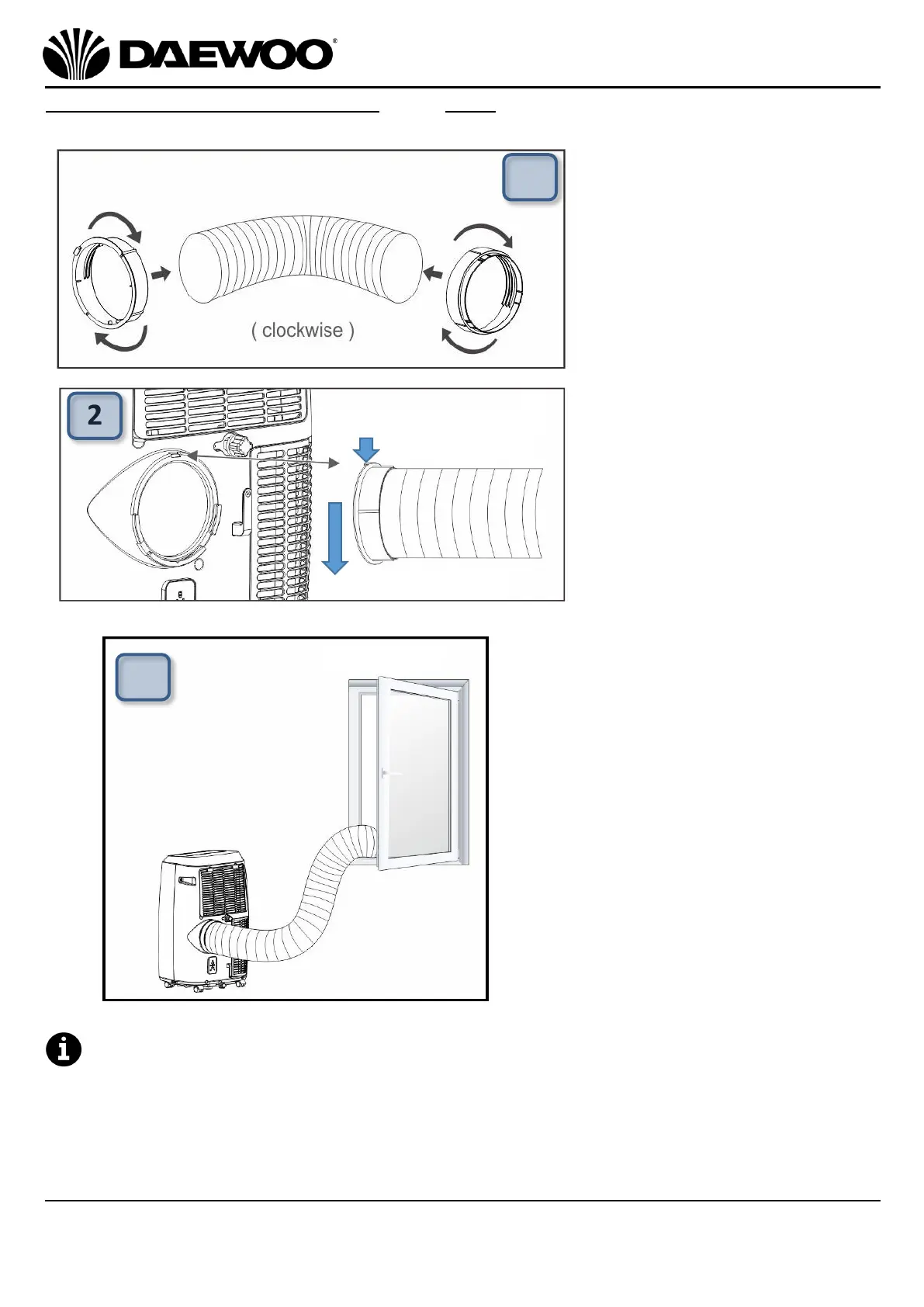 DAEWOO®

( clockwise )

2