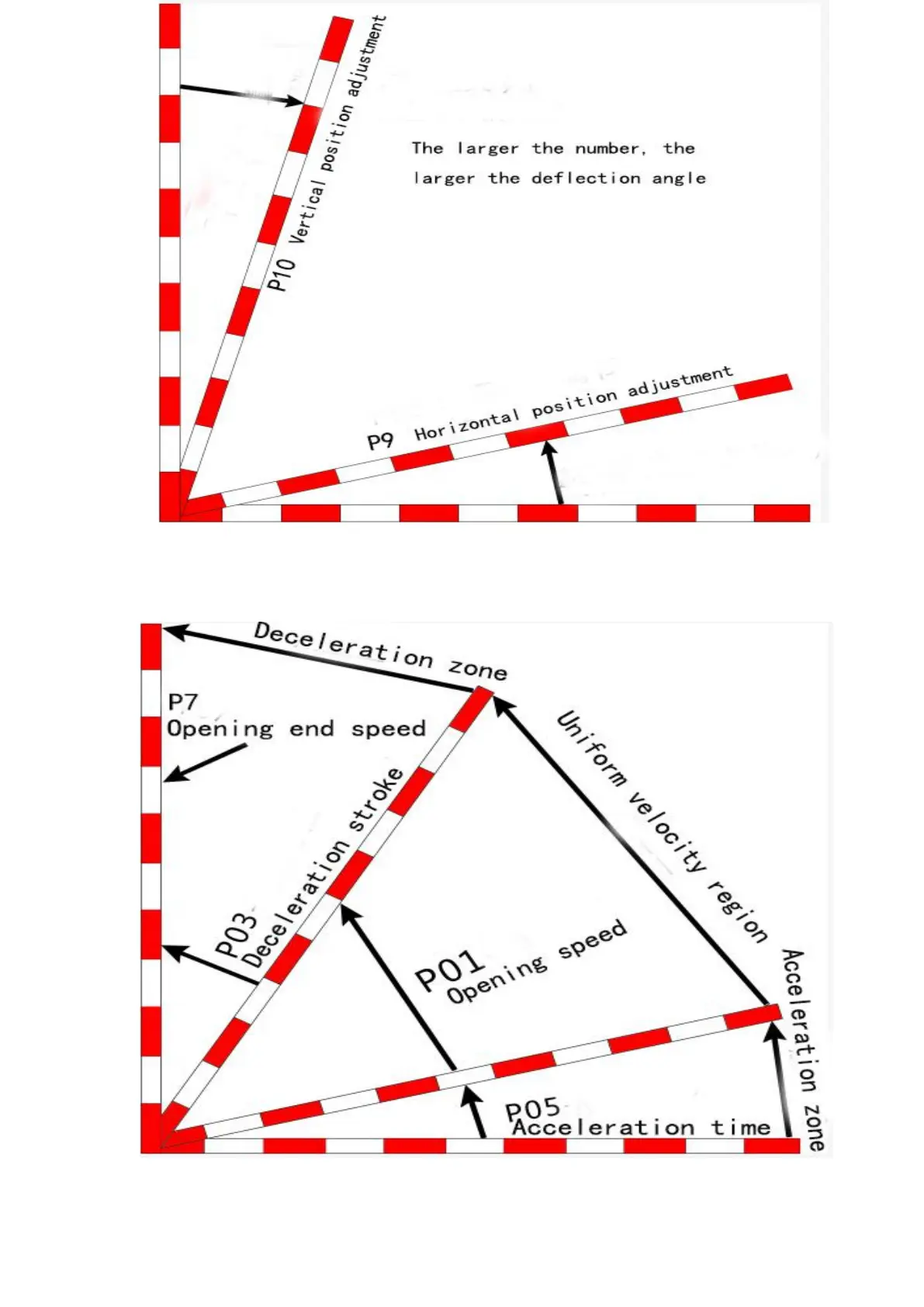 P10 Vertical position adjustment

The larger the number, the larger the deflection angle

P9 Horizontal position adjustment

Deceleration zone

P7
Opening end speed

Uniform velocity region

P03
Deceleration stroke

P01
Opening speed

Acceleration zone

P05
Acceleration time