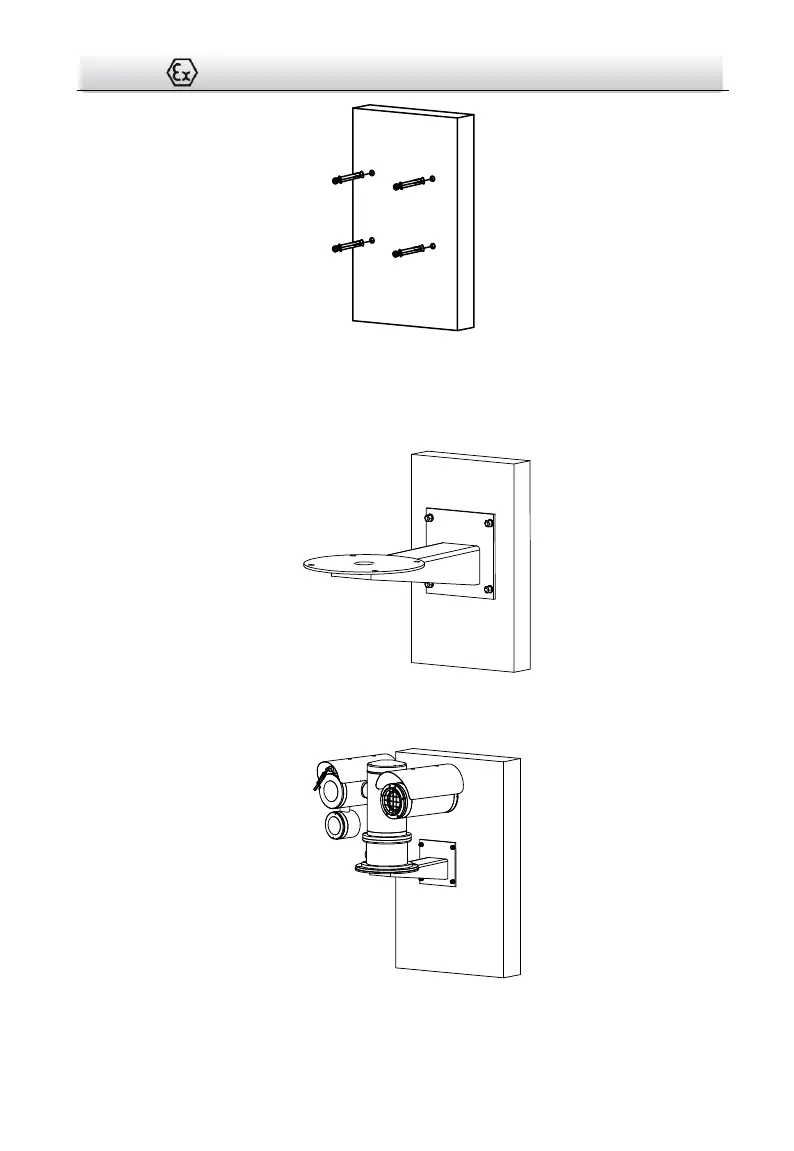 Ex