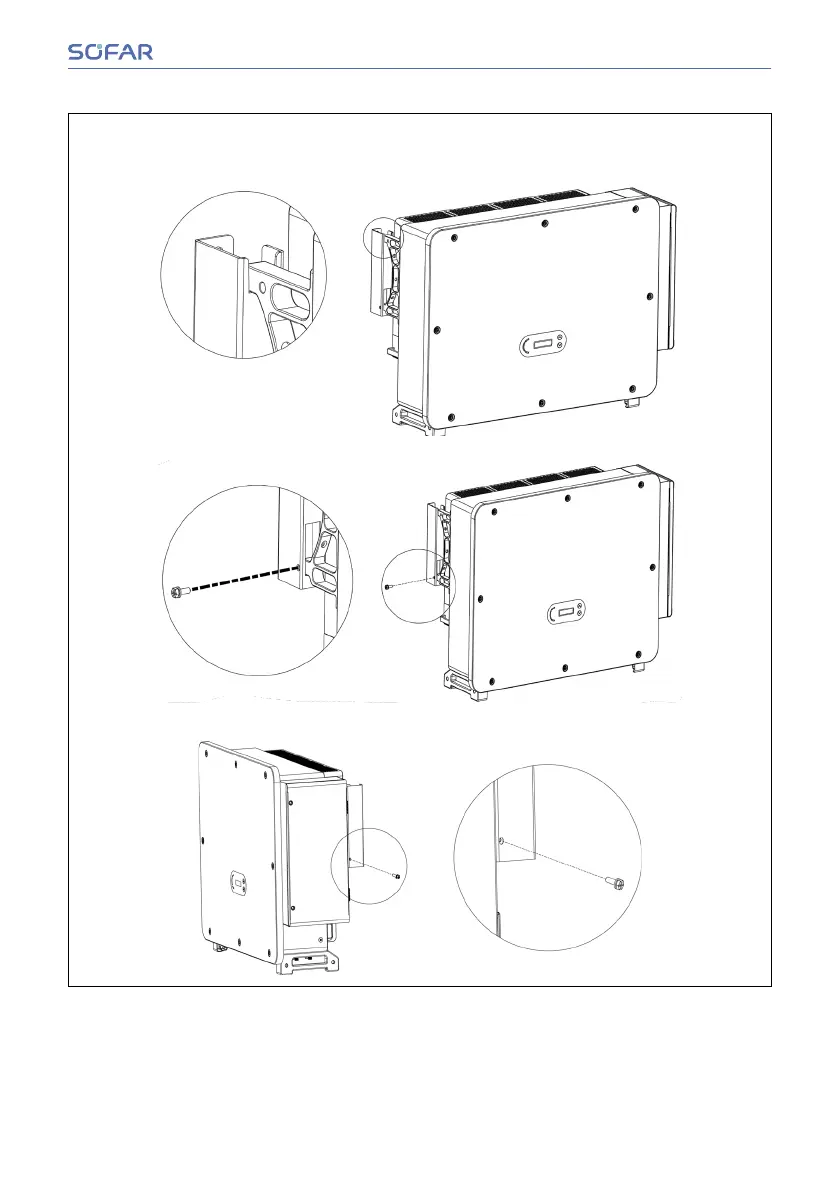 SOFAR